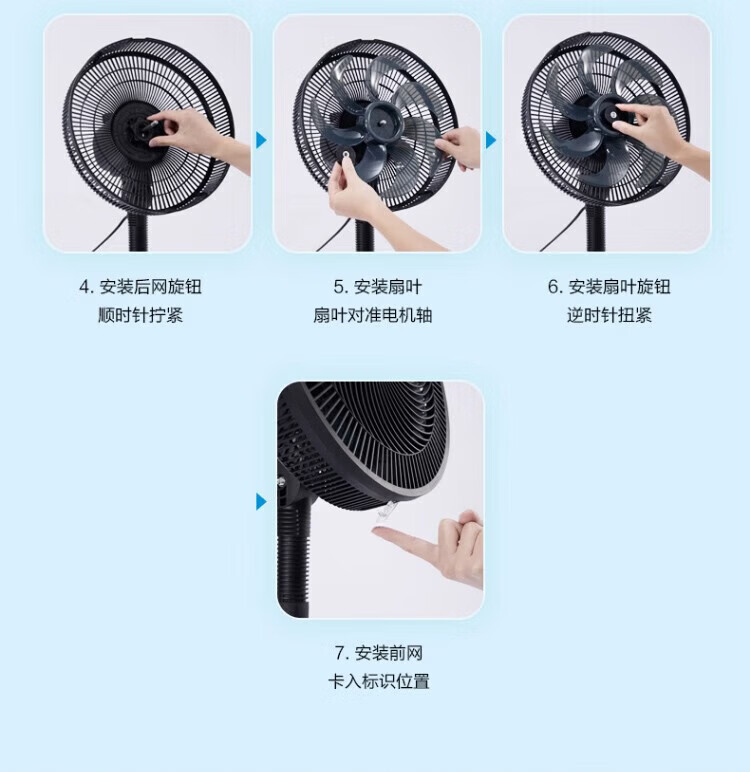 4. 安装后网旋钮
顺时针拧紧

5. 安装扇叶
扇叶对准电机轴

6. 安装扇叶旋钮
逆时针扭紧

7. 安装前网
卡入标识位置