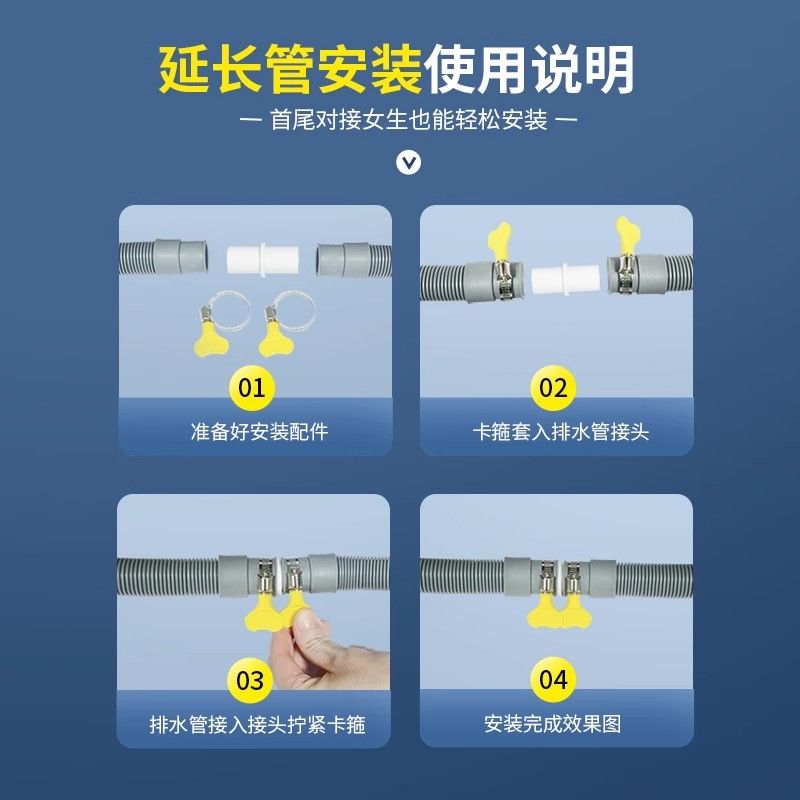 延长管安装使用说明

— 首尾对接女生也能轻松安装 —

01
准备好安装配件

02
卡箍套入排水管接头

03
排水管接入接头拧紧卡箍

04
安装完成效果图