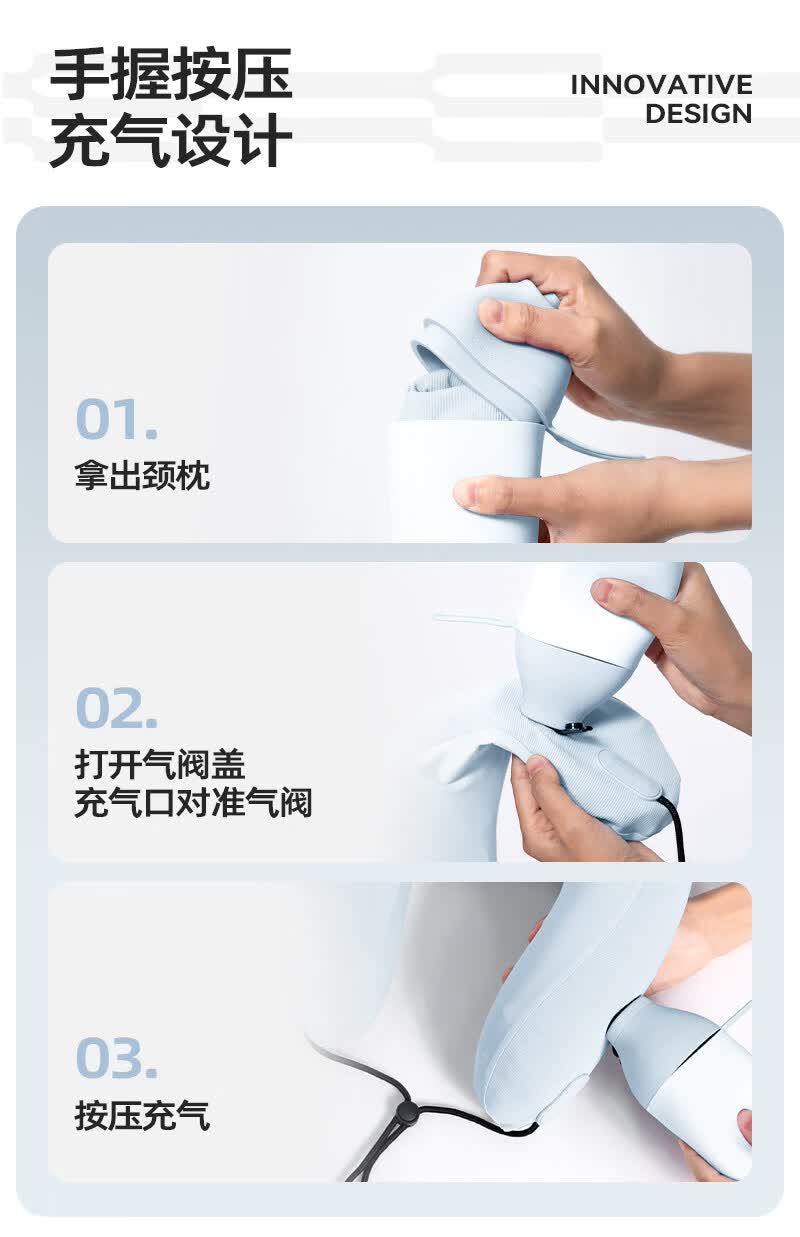 手握按压
充气设计

INNOVATIVE
DESIGN

01.
拿出颈枕

02.
打开气阀盖
充气口对准气阀

03.
按压充气