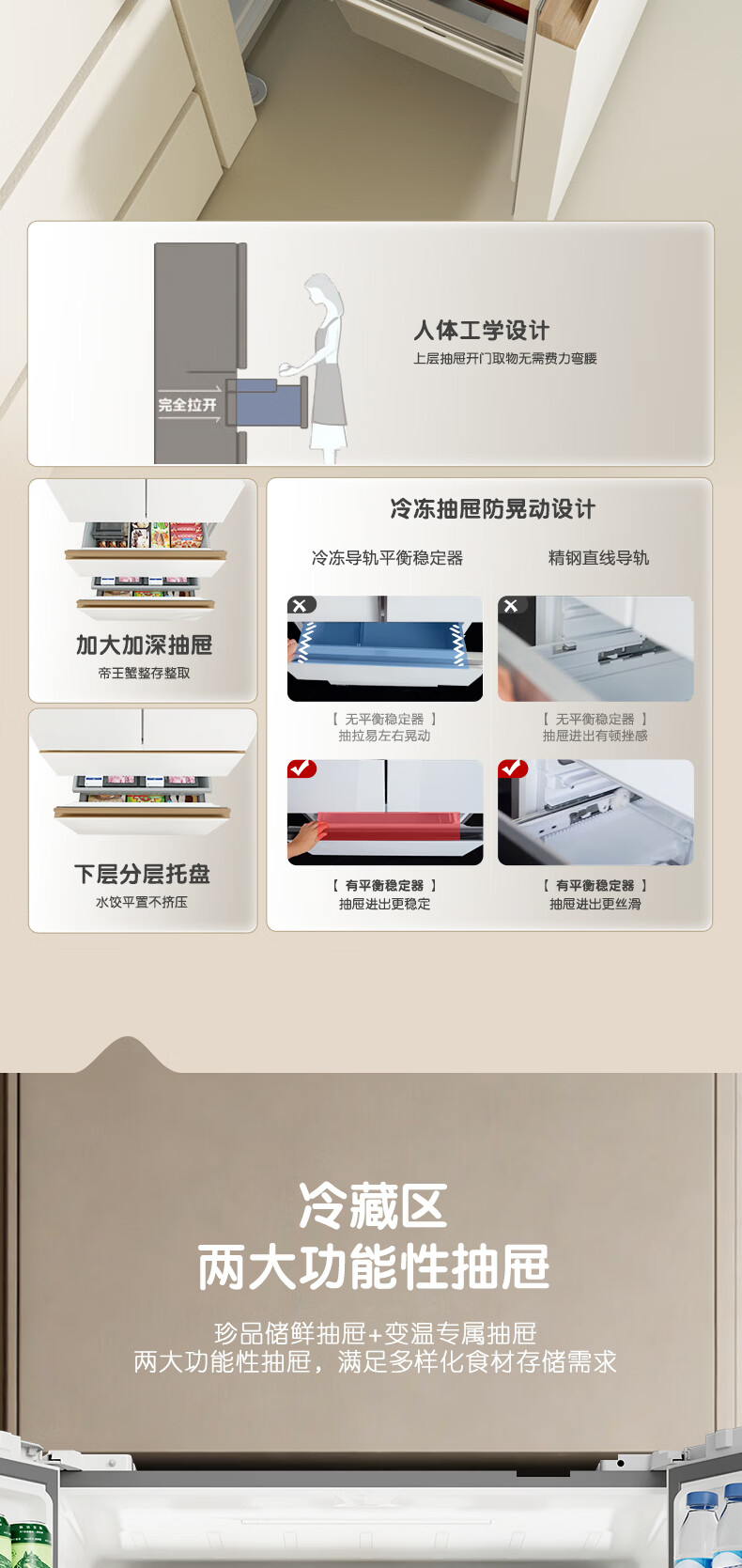 完全拉开

人体工学设计
上层抽屉开门取物无需费力弯腰

加大加深抽屉
帝王蟹整存整取

下层分层托盘
水饺平置不挤压

冷冻抽屉防晃动设计

冷冻导轨平衡稳定器

【 无平衡稳定器 】
抽拉易左右晃动

【 有平衡稳定器 】
抽屉进出更稳定

精钢直线导轨

【 无平衡稳定器 】
抽屉进出有顿挫感

【 有平衡稳定器 】
抽屉进出更丝滑

冷藏区
两大功能性抽屉

珍品储鲜抽屉+变温专属抽屉
两大功能性抽屉，满足多样化食材存储需求