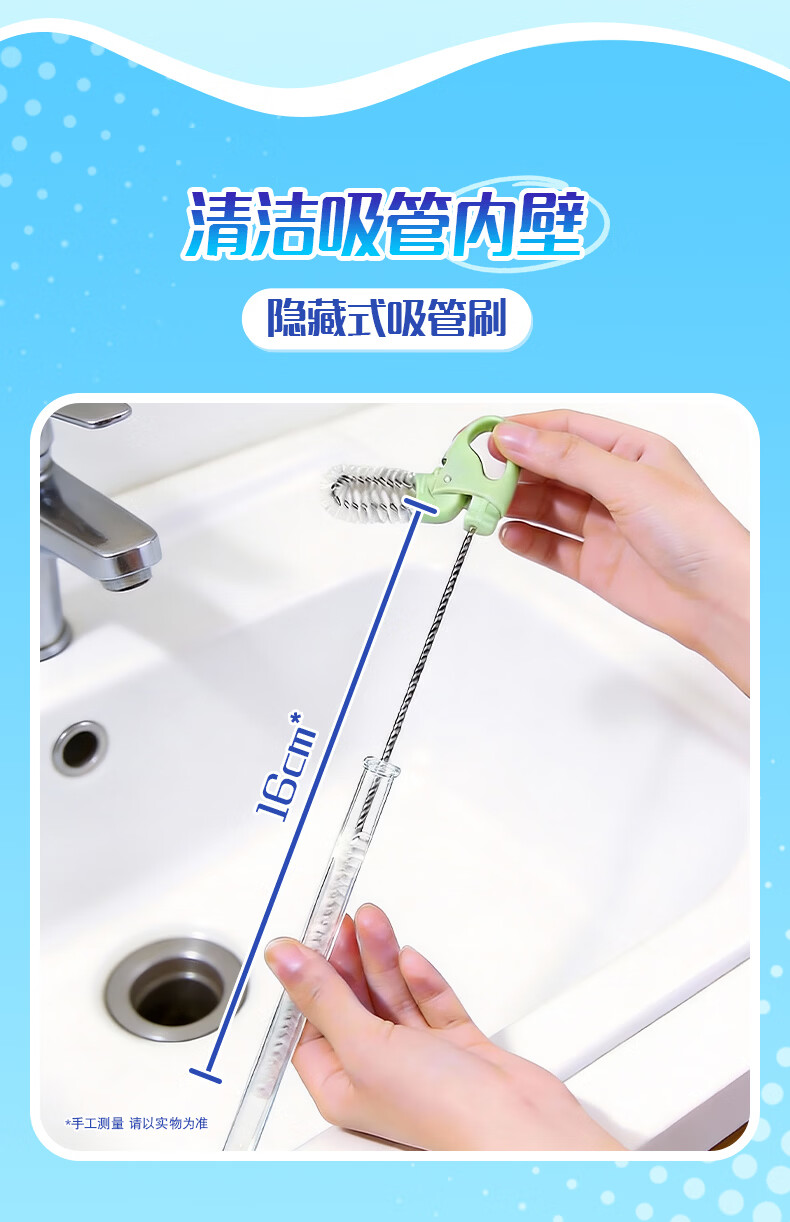 清洁吸管内壁

隐藏式吸管刷

16cm*

*手工测量 请以实物为准