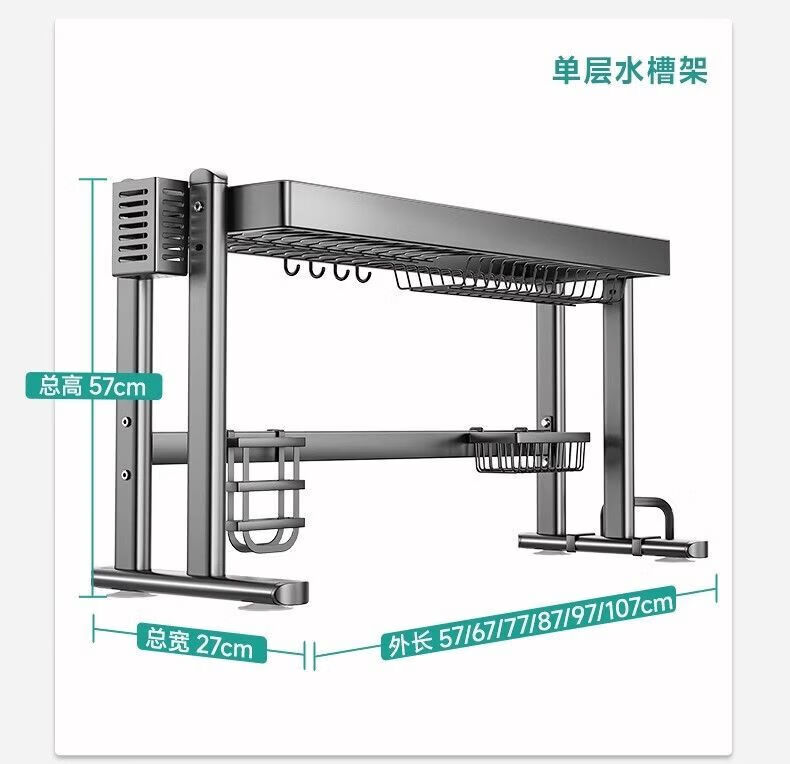 单层水槽架

总高 57cm

总宽 27cm

外长 57/67/77/87/97/107cm