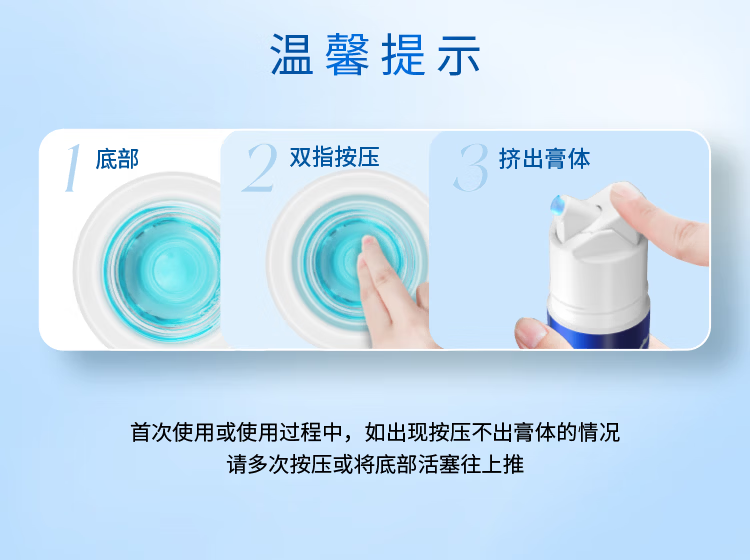 温馨提示

1 底部

2 双指按压

3 挤出膏体

首次使用或使用过程中，如出现按压不出膏体的情况
请多次按压或将底部活塞往上推