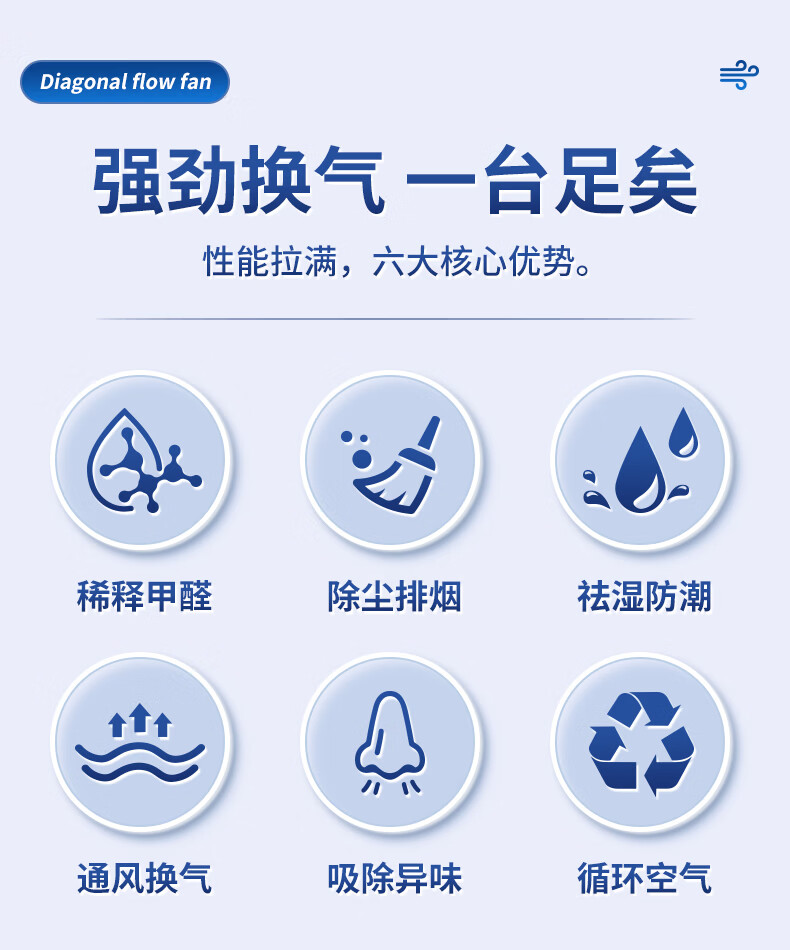 Diagonal flow fan

强劲换气 一台足矣

性能拉满，六大核心优势。

稀释甲醛

除尘排烟

祛湿防潮

通风换气

吸除异味

循环空气