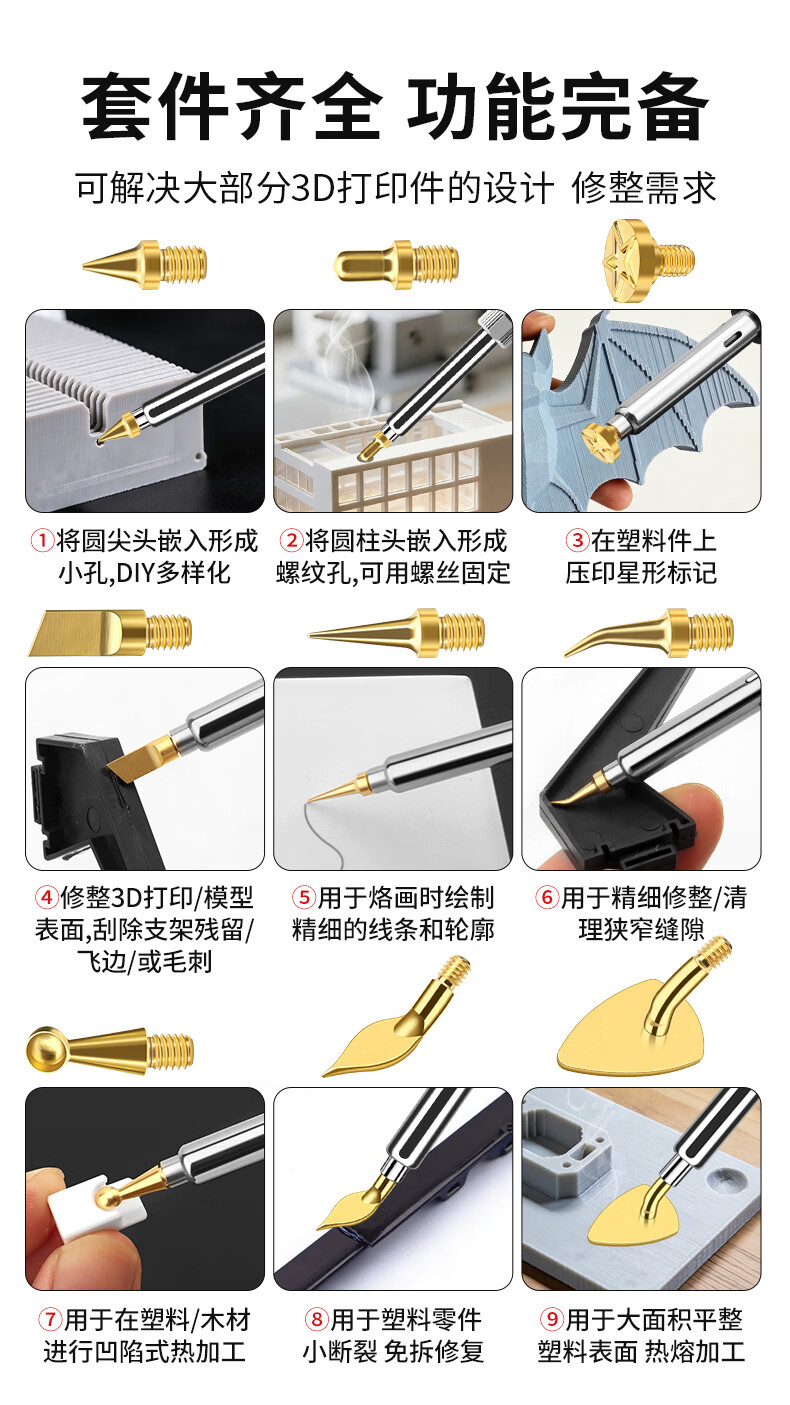 套件齐全 功能完备

可解决大部分3D打印件的设计 修整需求

①将圆尖头嵌入形成小孔,DIY多样化

②将圆柱头嵌入形成螺纹孔,可用螺丝固定

③在塑料件上压印星形标记

④修整3D打印/模型表面,刮除支架残留/飞边/或毛刺

⑤用于烙画时绘制精细的线条和轮廓

⑥用于精细修整/清理狭窄缝隙

⑦用于在塑料/木材进行凹陷式热加工

⑧用于塑料零件小断裂 免拆修复

⑨用于大面积平整塑料表面 热熔加工