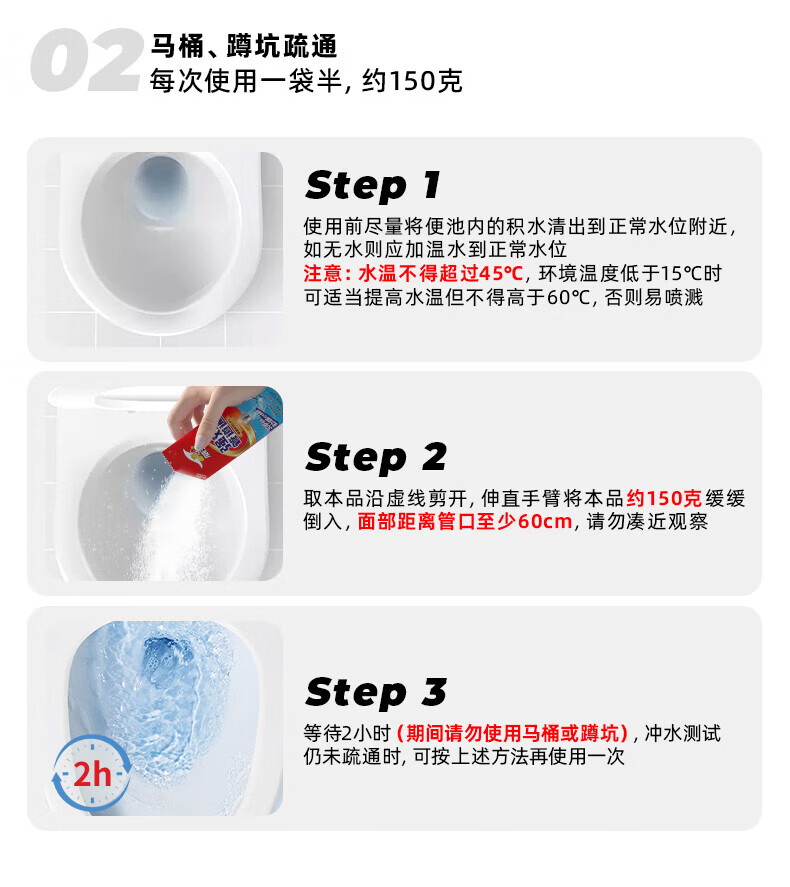 02 马桶、蹲坑疏通
每次使用一袋半，约150克

Step 1
使用前尽量将便池内的积水清出到正常水位附近，如无水则应加温水到正常水位
注意：水温不得超过45℃，环境温度低于15℃时可适当提高水温但不得高于60℃，否则易喷溅

Step 2
取本品沿虚线剪开，伸直手臂将本品约150克缓缓倒入，面部距离管口至少60cm，请勿凑近观察

Step 3
等待2小时（期间请勿使用马桶或蹲坑），冲水测试仍未疏通时，可按上述方法再使用一次

2h