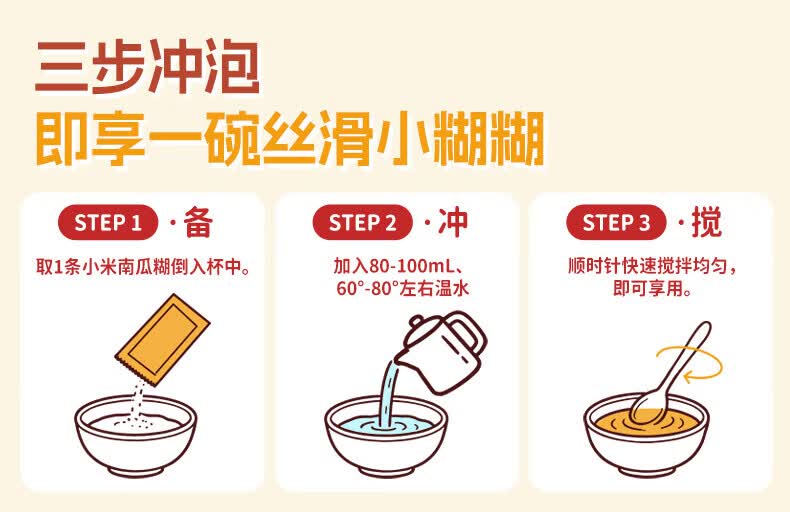 三步冲泡
即享一碗丝滑小糊糊

STEP 1 · 备
取1条小米南瓜糊倒入杯中。

STEP 2 · 冲
加入80-100mL、60°-80°左右温水

STEP 3 · 搅
顺时针快速搅拌均匀，即可享用。