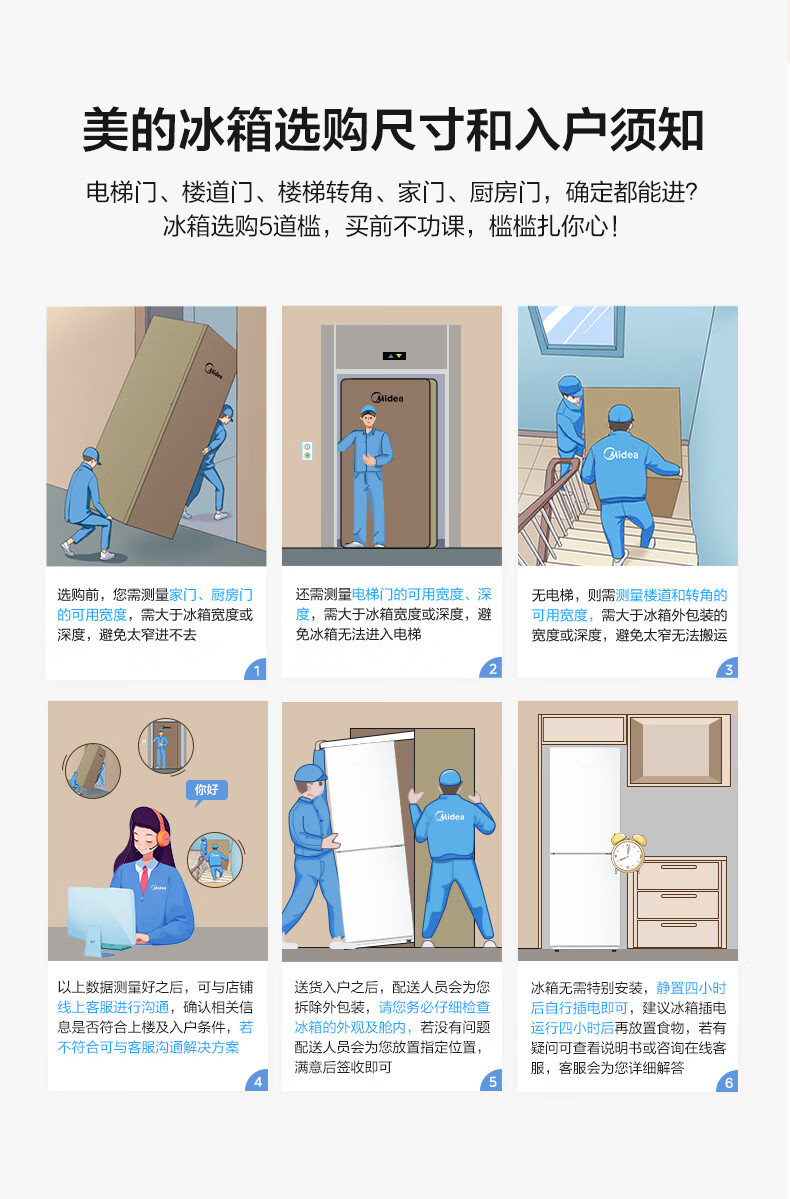 美的冰箱选购尺寸和入户须知

电梯门、楼道门、楼梯转角、家门、厨房门，确定都能进？
冰箱选购5道槛，买前不功课，槛槛扎你心！

Midea

选购前，您需测量家门、厨房门的可用宽度，需大于冰箱宽度或深度，避免太窄进不去

1

Midea

还需测量电梯门的可用宽度、深度，需大于冰箱宽度或深度，避免冰箱无法进入电梯

2

Midea

无电梯，则需测量楼道和转角的可用宽度，需大于冰箱外包装的宽度或深度，避免太窄无法搬运

3

你好

以上数据测量好之后，可与店铺线上客服进行沟通，确认相关信息是否符合上楼及入户条件，若不符合可与客服沟通解决方案

4

Midea

送货入户之后，配送人员会为您拆除外包装，请您务必仔细检查冰箱的外观及舱内，若没有问题配送人员会为您放置指定位置，满意后签收即可

5

冰箱无需特别安装，静置四小时后自行插电即可，建议冰箱插电运行四小时后再放置食物，若有疑问可查看说明书或咨询在线客服，客服会为您详细解答

6