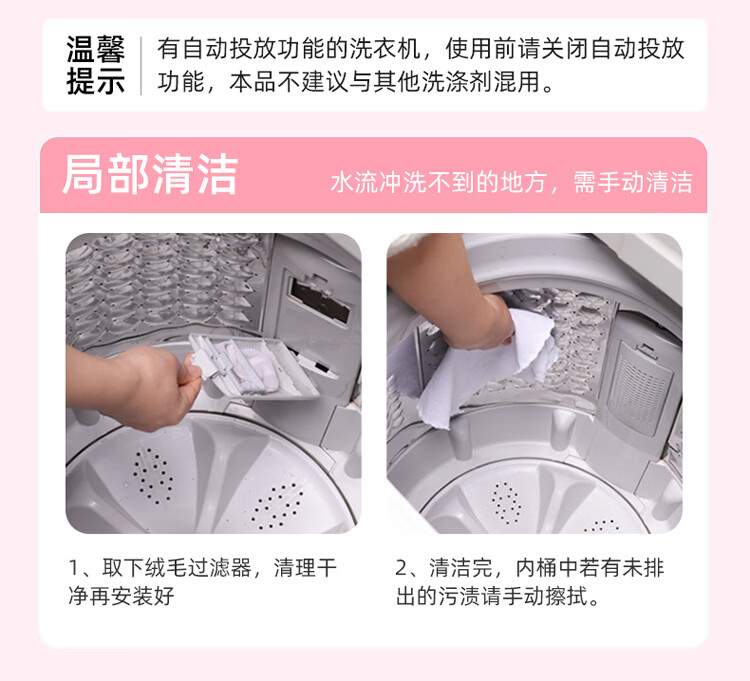 温馨提示

有自动投放功能的洗衣机，使用前请关闭自动投放功能，本品不建议与其他洗涤剂混用。

局部清洁

水流冲洗不到的地方，需手动清洁

1、取下绒毛过滤器，清理干净再安装好

2、清洁完，内桶中若有未排出的污渍请手动擦拭。