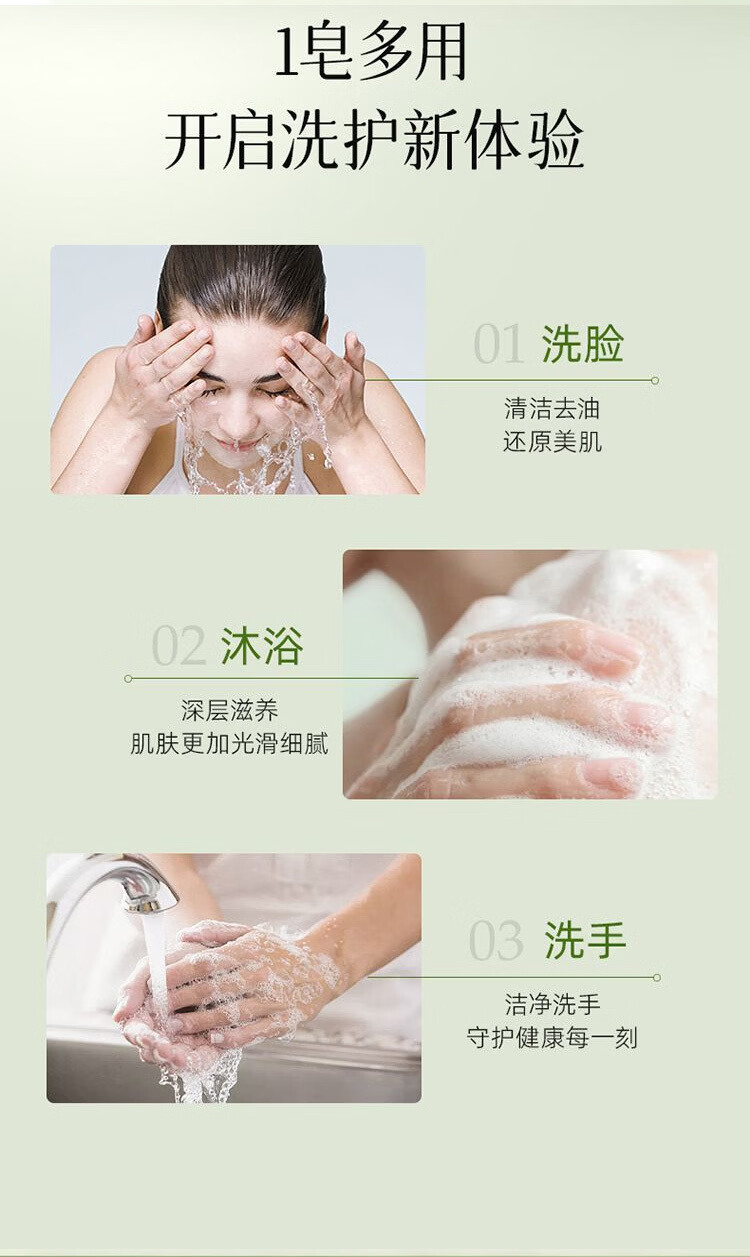 1皂多用
开启洗护新体验

01 洗脸
清洁去油
还原美肌

02 沐浴
深层滋养
肌肤更加光滑细腻

03 洗手
洁净洗手
守护健康每一刻