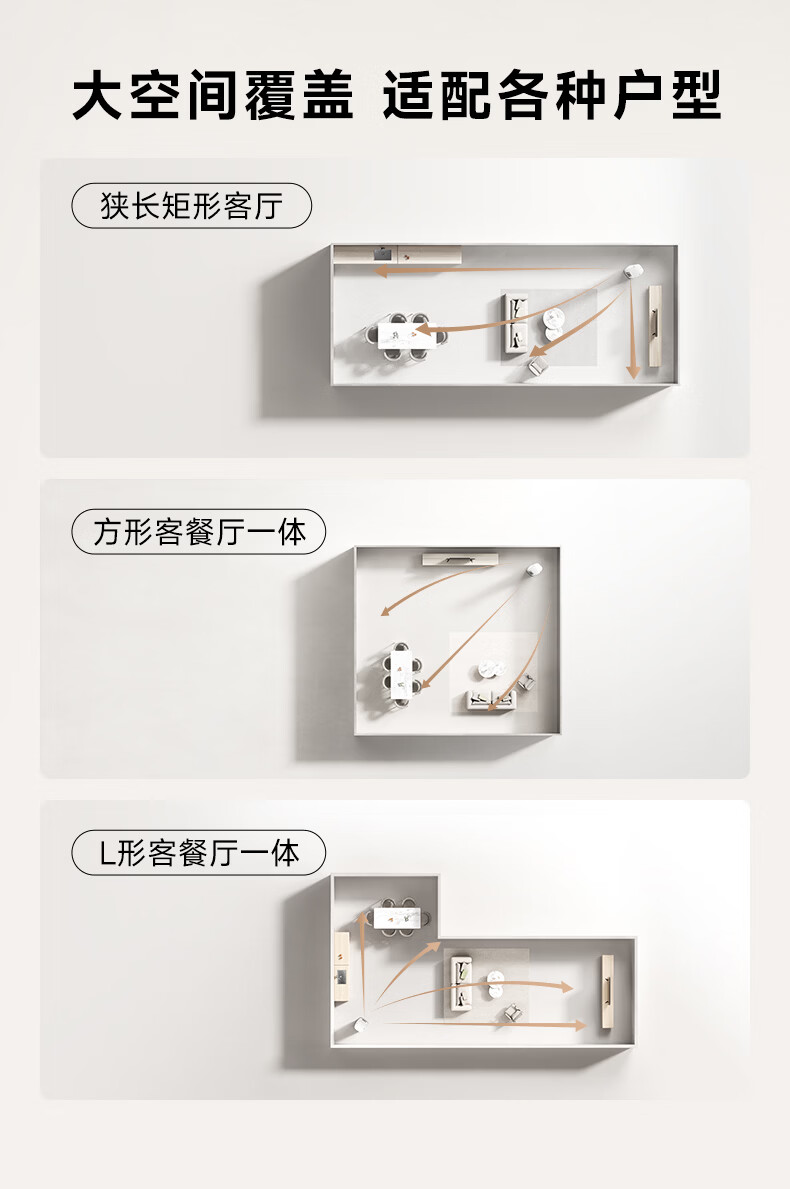 大空间覆盖 适配各种户型

狭长矩形客厅

方形客餐厅一体

L形客餐厅一体