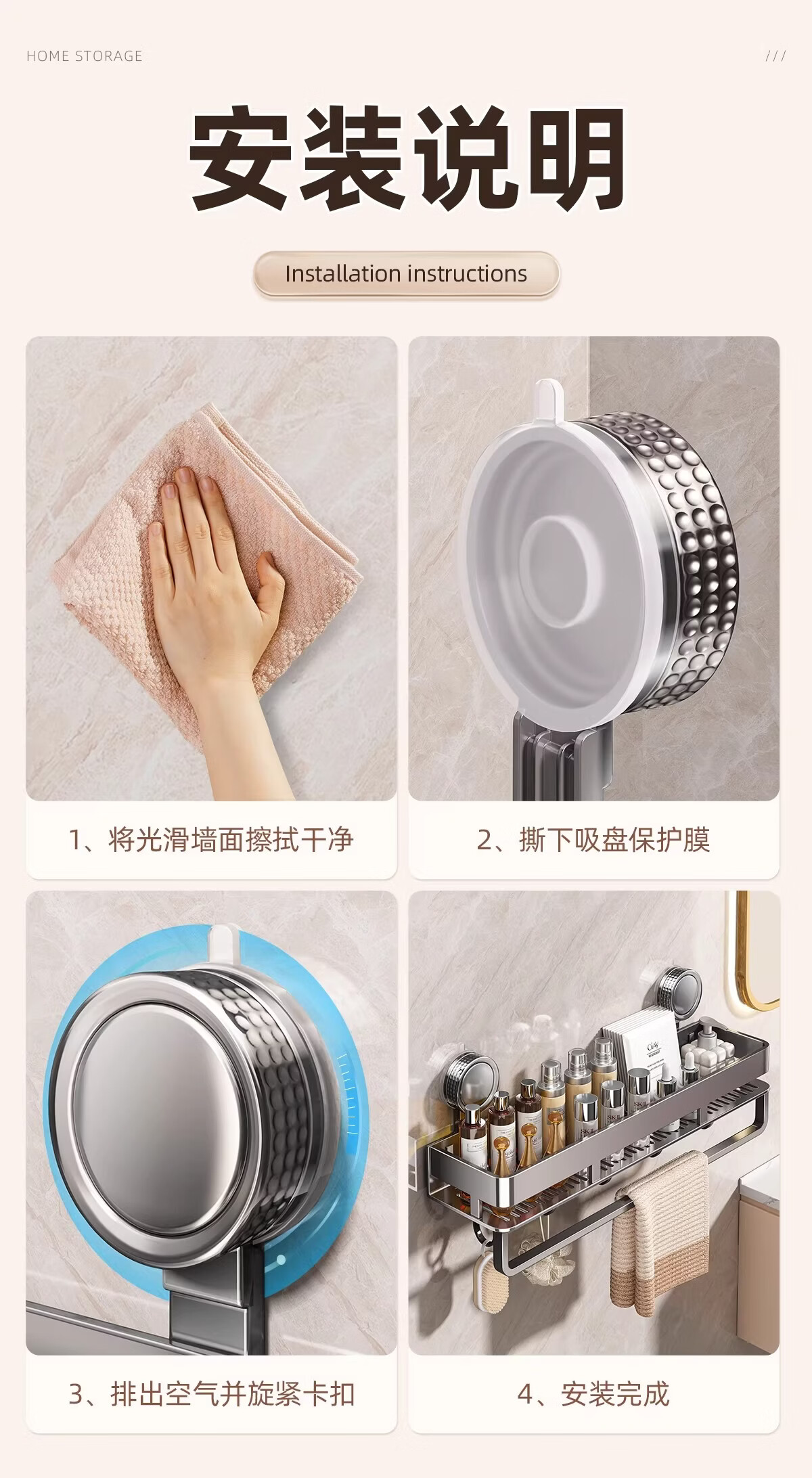 HOME STORAGE

///

安装说明

Installation instructions

1、将光滑墙面擦拭干净

2、撕下吸盘保护膜

3、排出空气并旋紧卡扣

4、安装完成