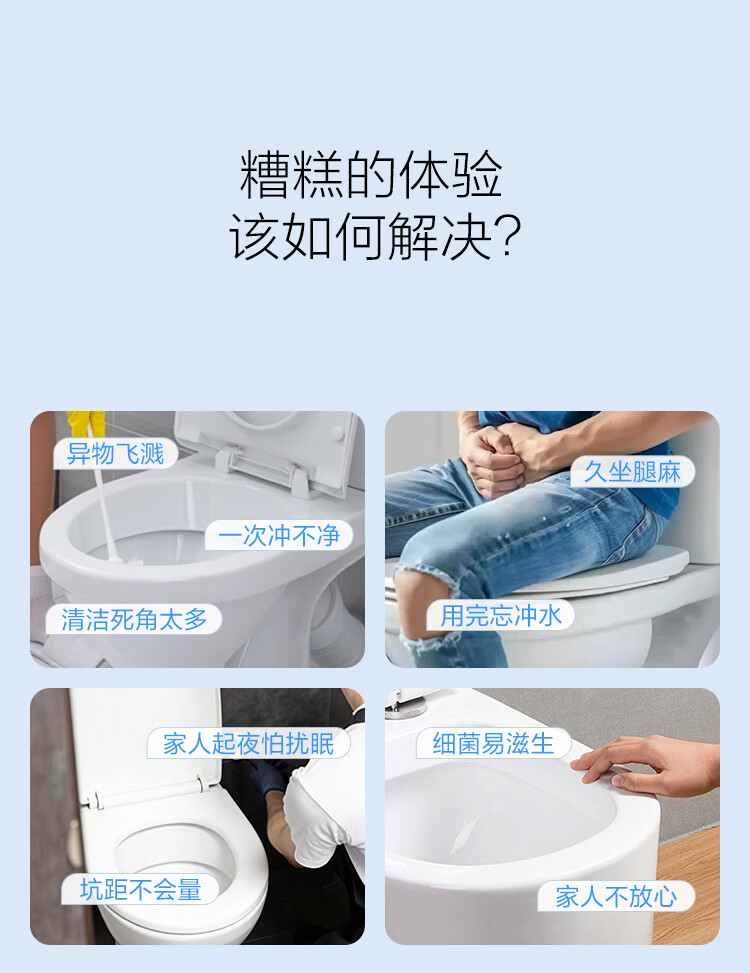 糟糕的体验
该如何解决?

异物飞溅
一次冲不净
清洁死角太多

久坐腿麻
用完忘冲水

家人起夜怕扰眠
坑距不会量

细菌易滋生
家人不放心