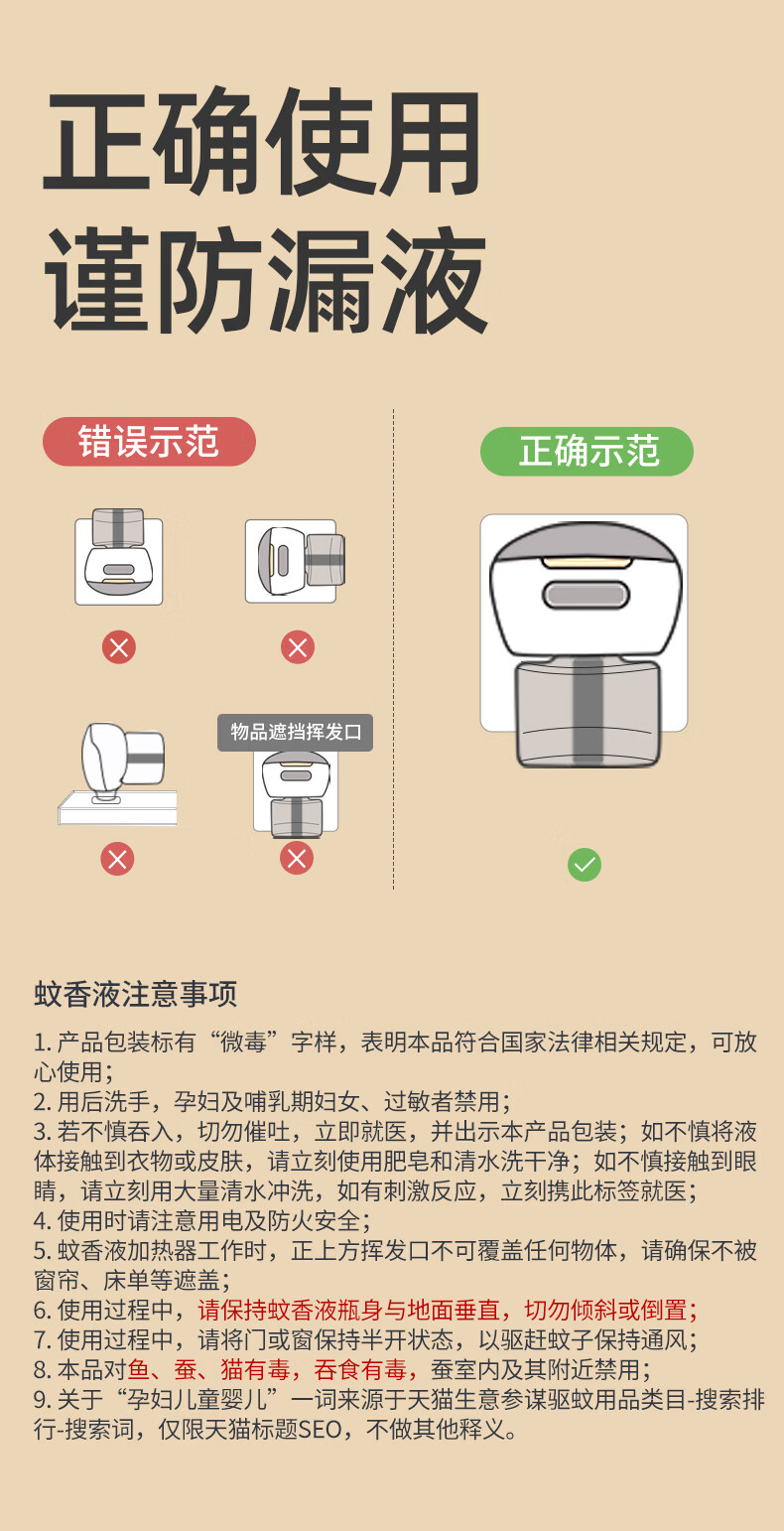 正确使用
谨防漏液

错误示范

物品遮挡挥发口

正确示范

蚊香液注意事项

1. 产品包装标有“微毒”字样，表明本品符合国家法律相关规定，可放心使用；
2. 用后洗手，孕妇及哺乳期妇女、过敏者禁用；
3. 若不慎吞入，切勿催吐，立即就医，并出示本产品包装；如不慎将液体接触到衣物或皮肤，请立刻使用肥皂和清水洗干净；如不慎接触到眼睛，请立刻用大量清水冲洗，如有刺激反应，立刻携此标签就医；
4. 使用时请注意用电及防火安全；
5. 蚊香液加热器工作时，正上方挥发口不可覆盖任何物体，请确保不被窗帘、床单等遮盖；
6. 使用过程中，请保持蚊香液瓶身与地面垂直，切勿倾斜或倒置；
7. 使用过程中，请将门或窗保持半开状态，以驱赶蚊子保持通风；
8. 本品对鱼、蚕、猫有毒，吞食有毒，蚕室内及其附近禁用；
9. 关于“孕妇儿童婴儿”一词来源于天猫生意参谋驱蚊用品类目-搜索排行-搜索词，仅限天猫标题SEO，不做其他释义。