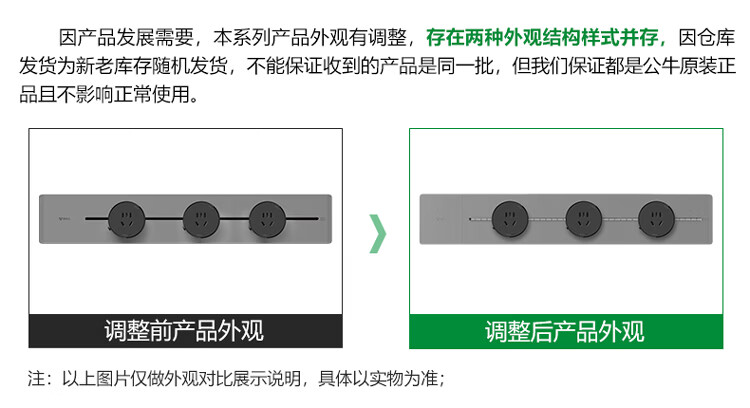 因产品发展需要，本系列产品外观有调整，存在两种外观结构样式并存，因仓库发货为新老库存随机发货，不能保证收到的产品是同一批，但我们保证都是公牛原装正品且不影响正常使用。

调整前产品外观

调整后产品外观

注：以上图片仅做外观对比展示说明，具体以实物为准；