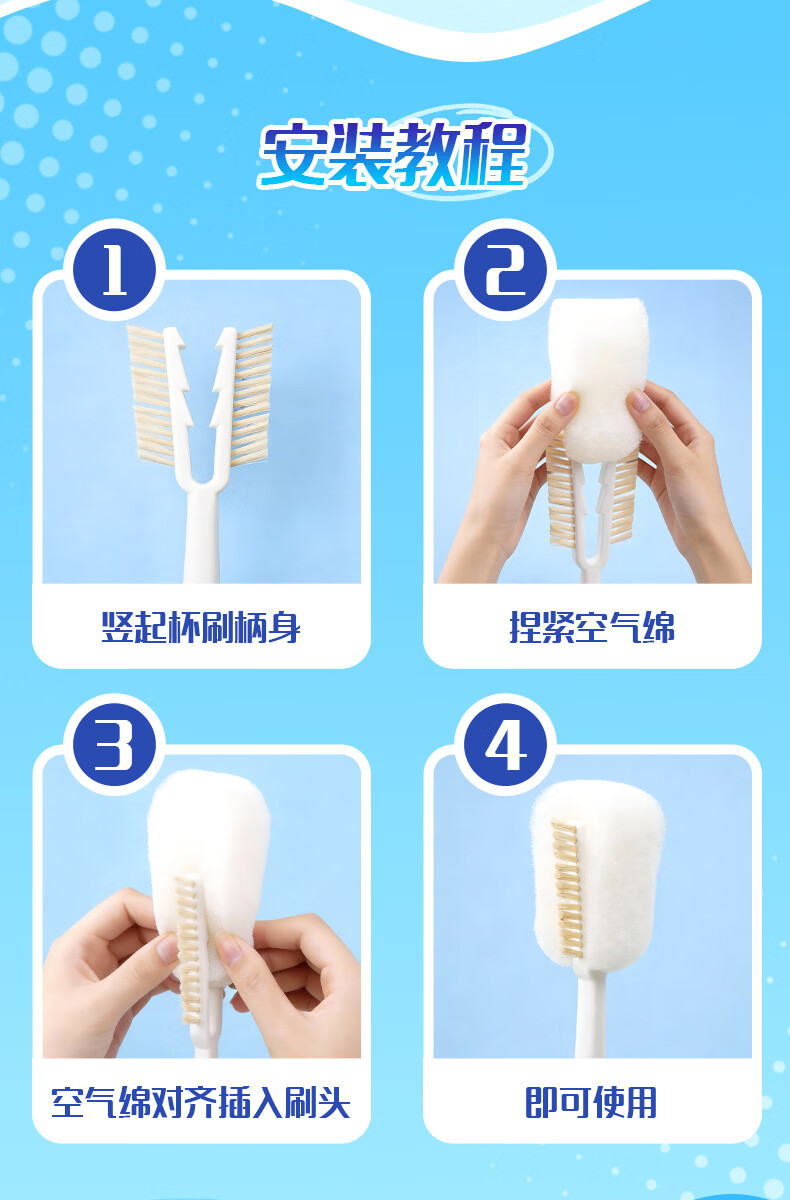 安装教程

1
竖起杯刷柄身

2
捏紧空气绵

3
空气绵对齐插入刷头

4
即可使用