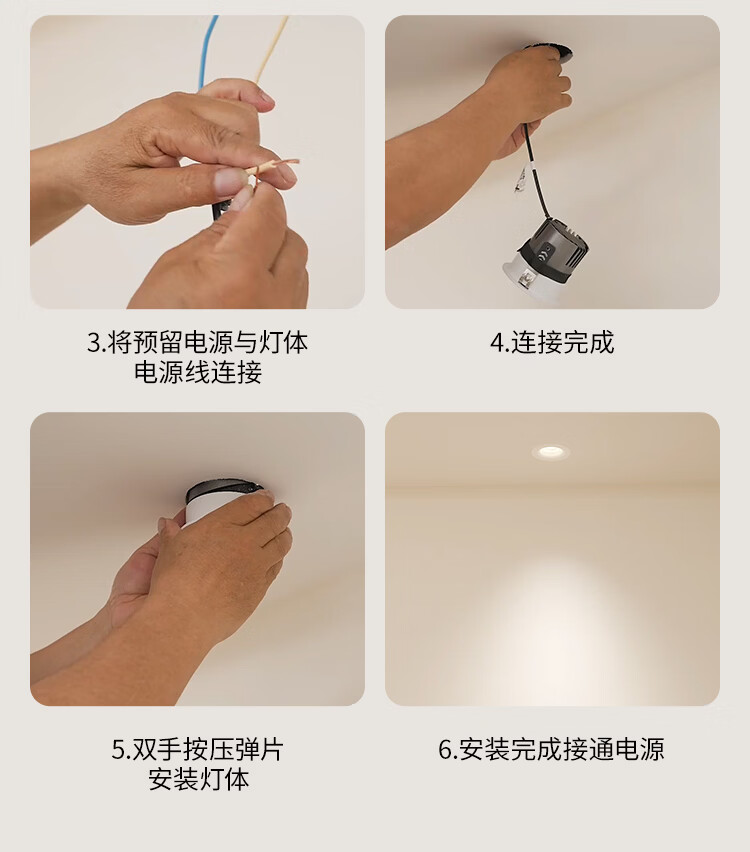 3.将预留电源与灯体电源线连接

4.连接完成

5.双手按压弹片安装灯体

6.安装完成接通电源