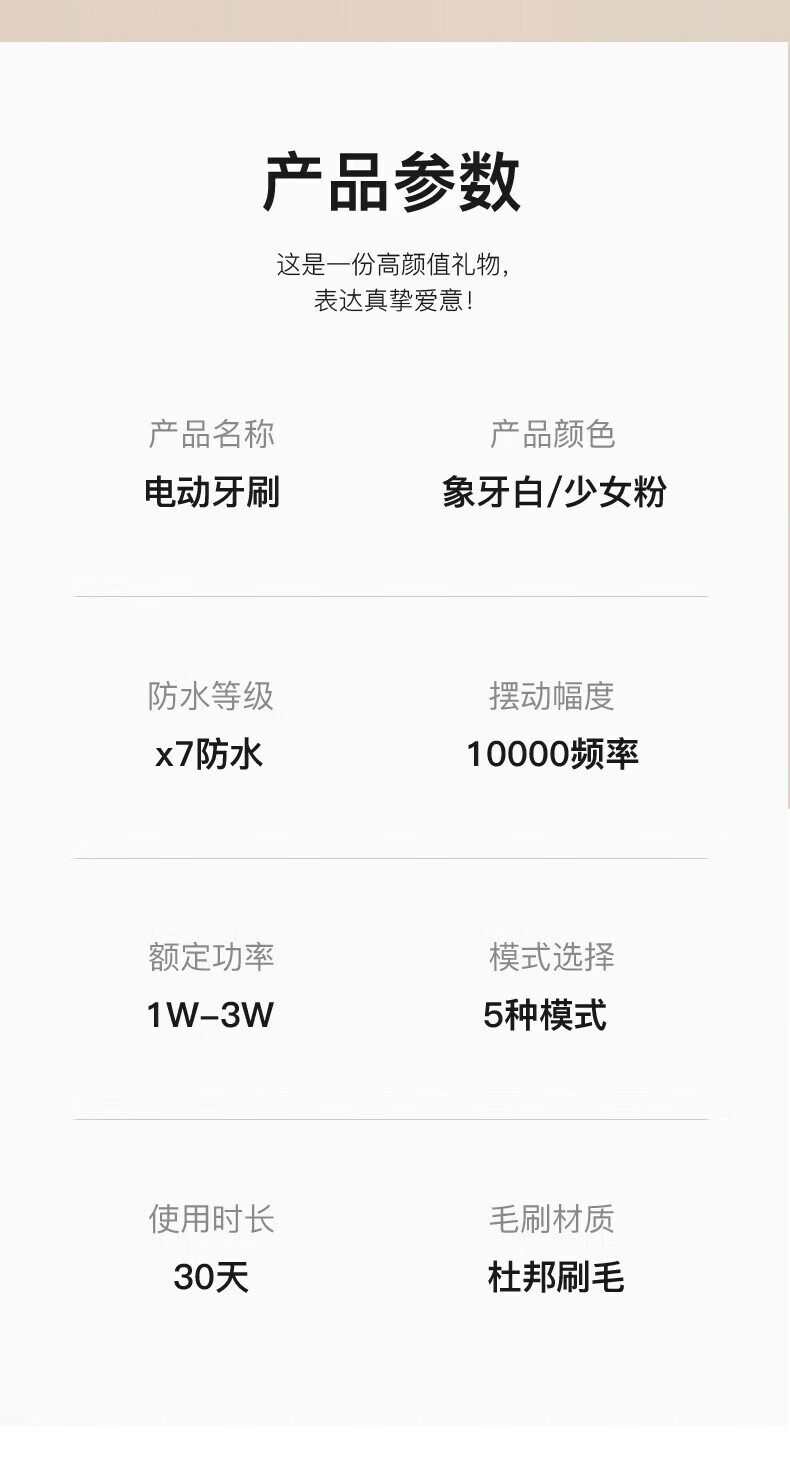 产品参数

这是一份高颜值礼物，
表达真挚爱意！

产品名称
电动牙刷

产品颜色
象牙白/少女粉

防水等级
x7防水

摆动幅度
10000频率

额定功率
1W-3W

模式选择
5种模式

使用时长
30天

毛刷材质
杜邦刷毛