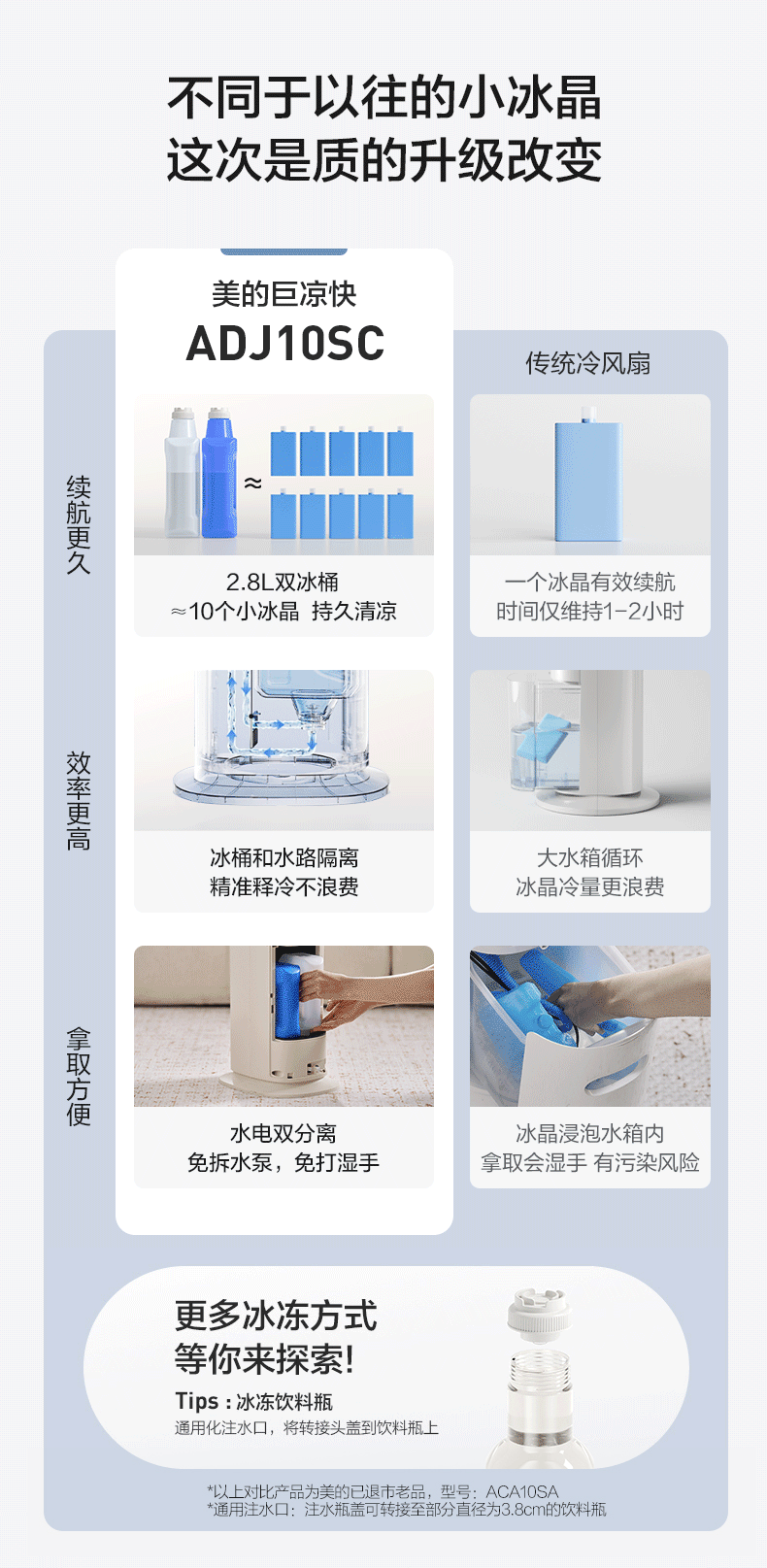 不同于以往的小冰晶
这次是质的升级改变

美的巨凉快
ADJ10SC

传统冷风扇

续航更久

≈

2.8L双冰桶
≈10个小冰晶 持久清凉

一个冰晶有效续航
时间仅维持1-2小时

效率更高

冰桶和水路隔离
精准释冷不浪费

大水箱循环
冰晶冷量更浪费

拿取方便

水电双分离
免拆水泵，免打湿手

冰晶浸泡水箱内
拿取会湿手 有污染风险

更多冰冻方式
等你来探索!
Tips：冰冻饮料瓶
通用化注水口，将转接头盖到饮料瓶上

*以上对比产品为美的已退市老品，型号：ACA10SA
*通用注水口：注水瓶盖可转接至部分直径为3.8cm的饮料瓶