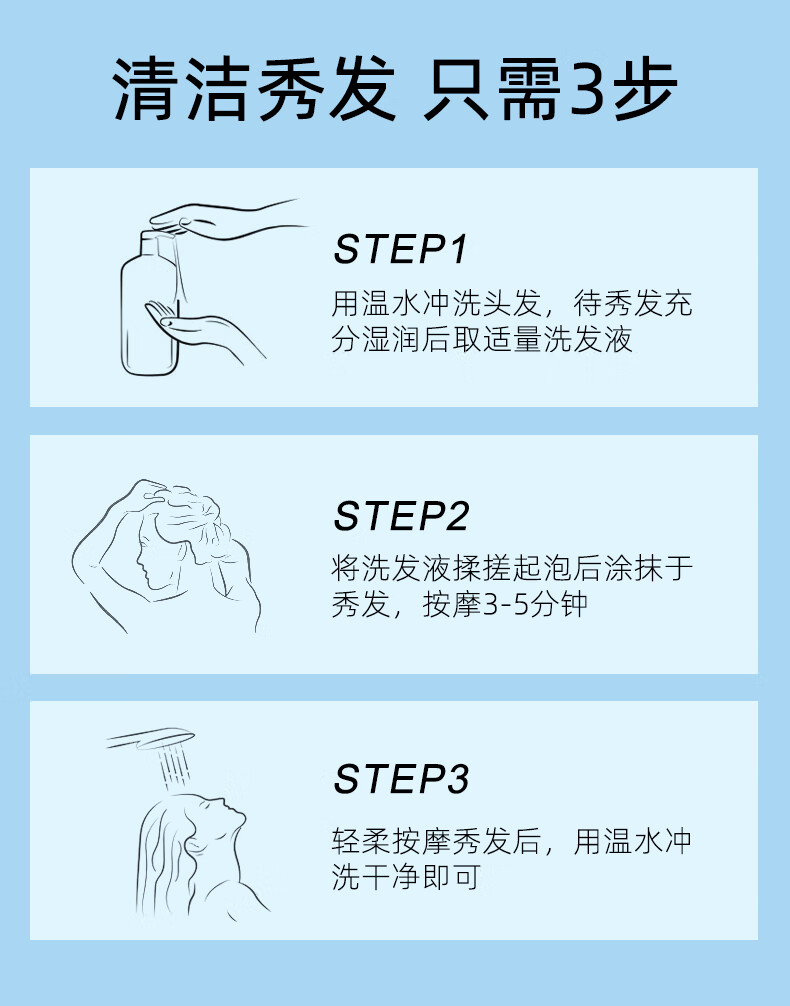 清洁秀发 只需3步

STEP1
用温水冲洗头发，待秀发充分湿润后取适量洗发液

STEP2
将洗发液揉搓起泡后涂抹于秀发，按摩3-5分钟

STEP3
轻柔按摩秀发后，用温水冲洗干净即可