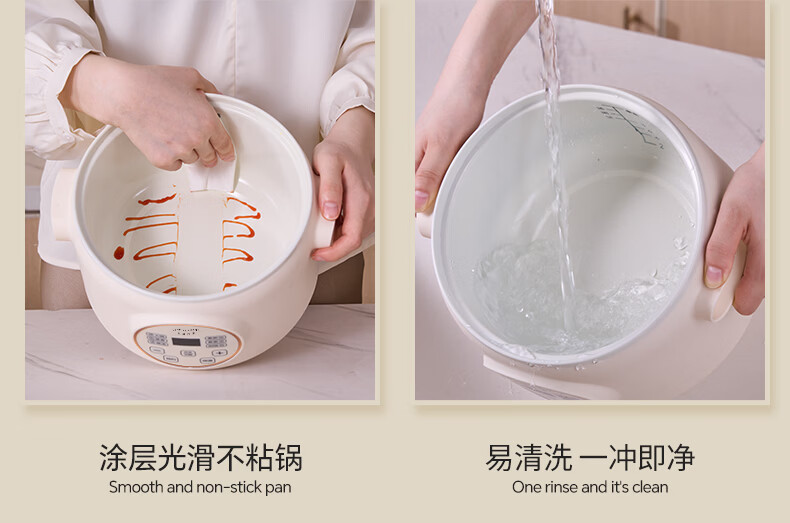 涂层光滑不粘锅
Smooth and non-stick pan

易清洗 一冲即净
One rinse and it's clean