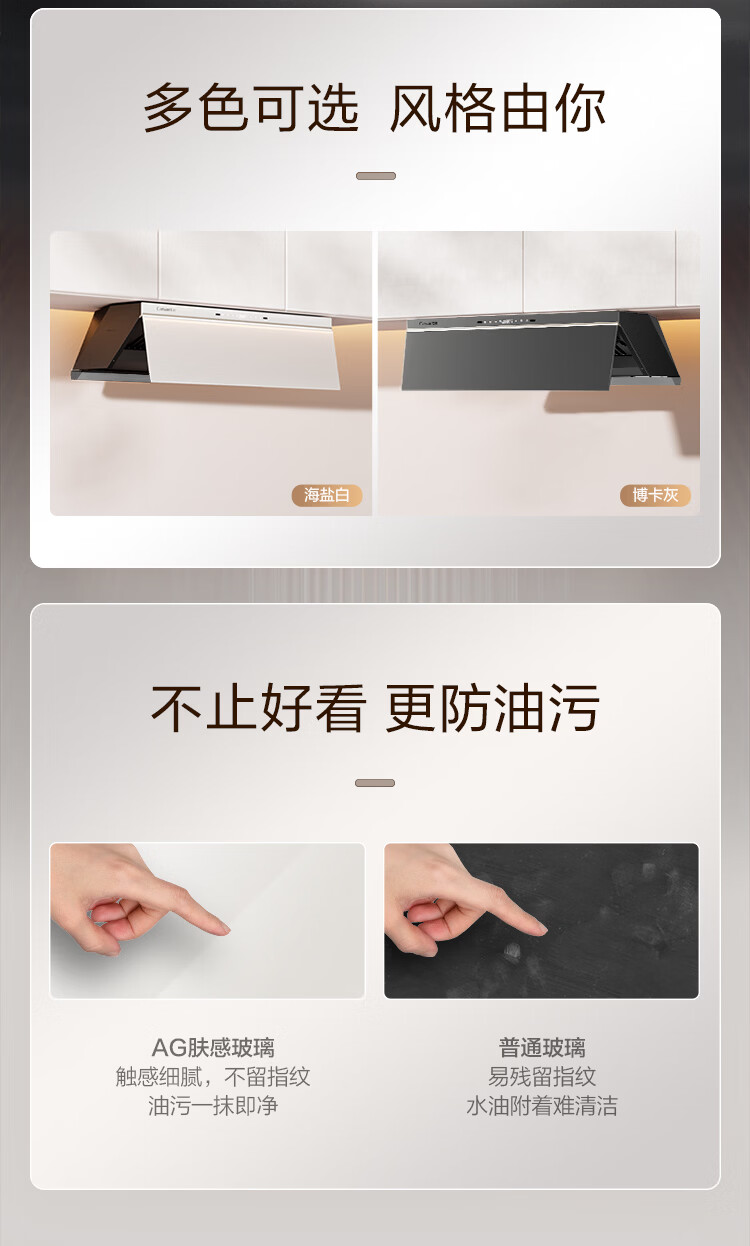 多色可选 风格由你

海盐白

博卡灰

不止好看 更防油污

AG肤感玻璃
触感细腻，不留指纹
油污一抹即净

普通玻璃
易残留指纹
水油附着难清洁