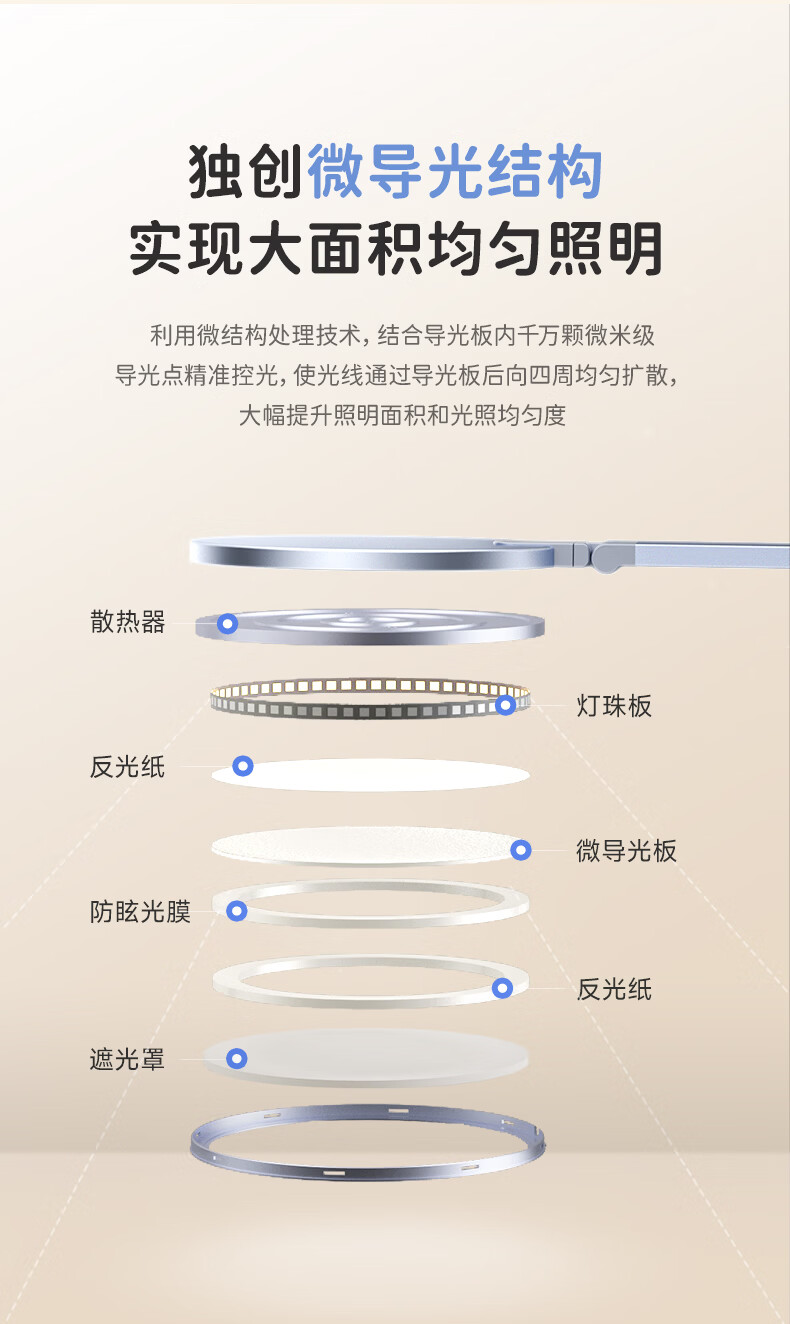 独创微导光结构
实现大面积均匀照明

利用微结构处理技术，结合导光板内千万颗微米级导光点精准控光，使光线通过导光板后向四周均匀扩散，大幅提升照明面积和光照均匀度

散热器

灯珠板

反光纸

微导光板

防眩光膜

反光纸

遮光罩