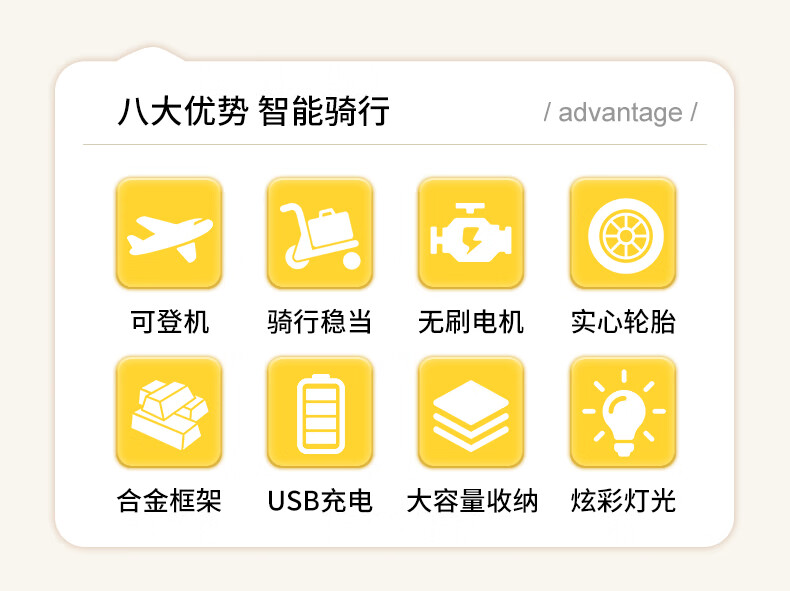 八大优势 智能骑行

/ advantage /

可登机 骑行稳当 无刷电机 实心轮胎

合金框架 USB充电 大容量收纳 炫彩灯光