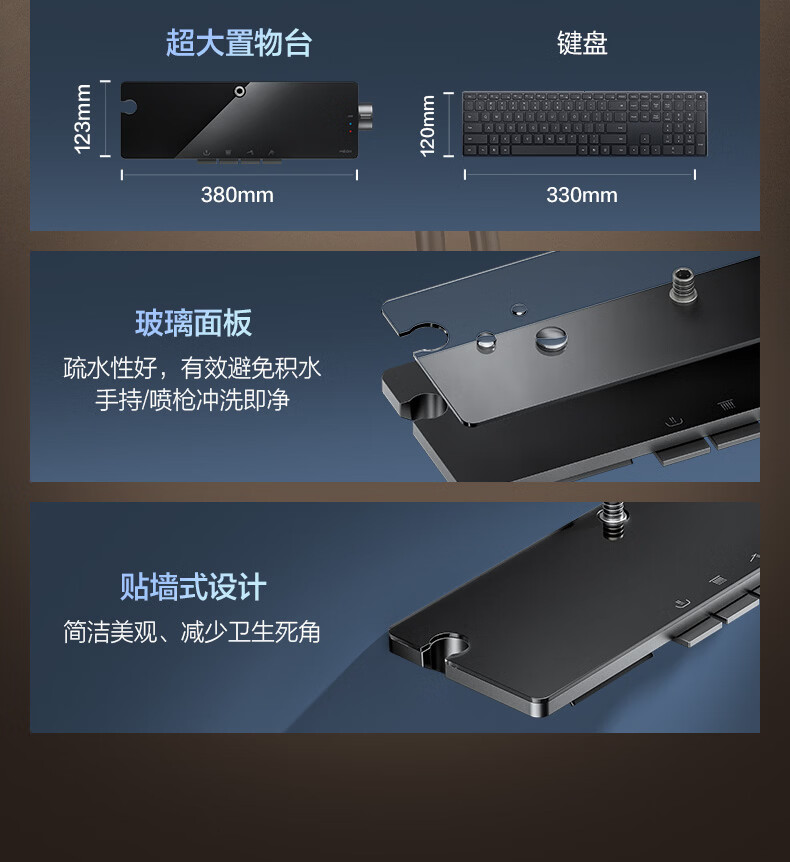 超大置物台

123mm

380mm

键盘

120mm

330mm

玻璃面板

疏水性好，有效避免积水
手持/喷枪冲洗即净

贴墙式设计

简洁美观、减少卫生死角