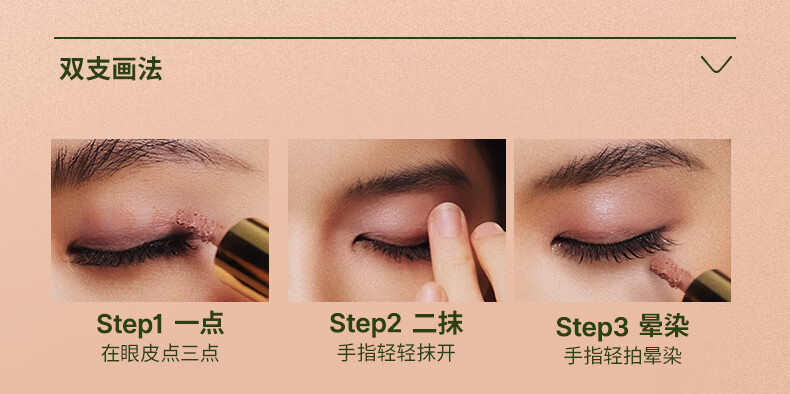 双支画法

Step1 一点
在眼皮点三点

Step2 二抹
手指轻轻抹开

Step3 晕染
手指轻拍晕染