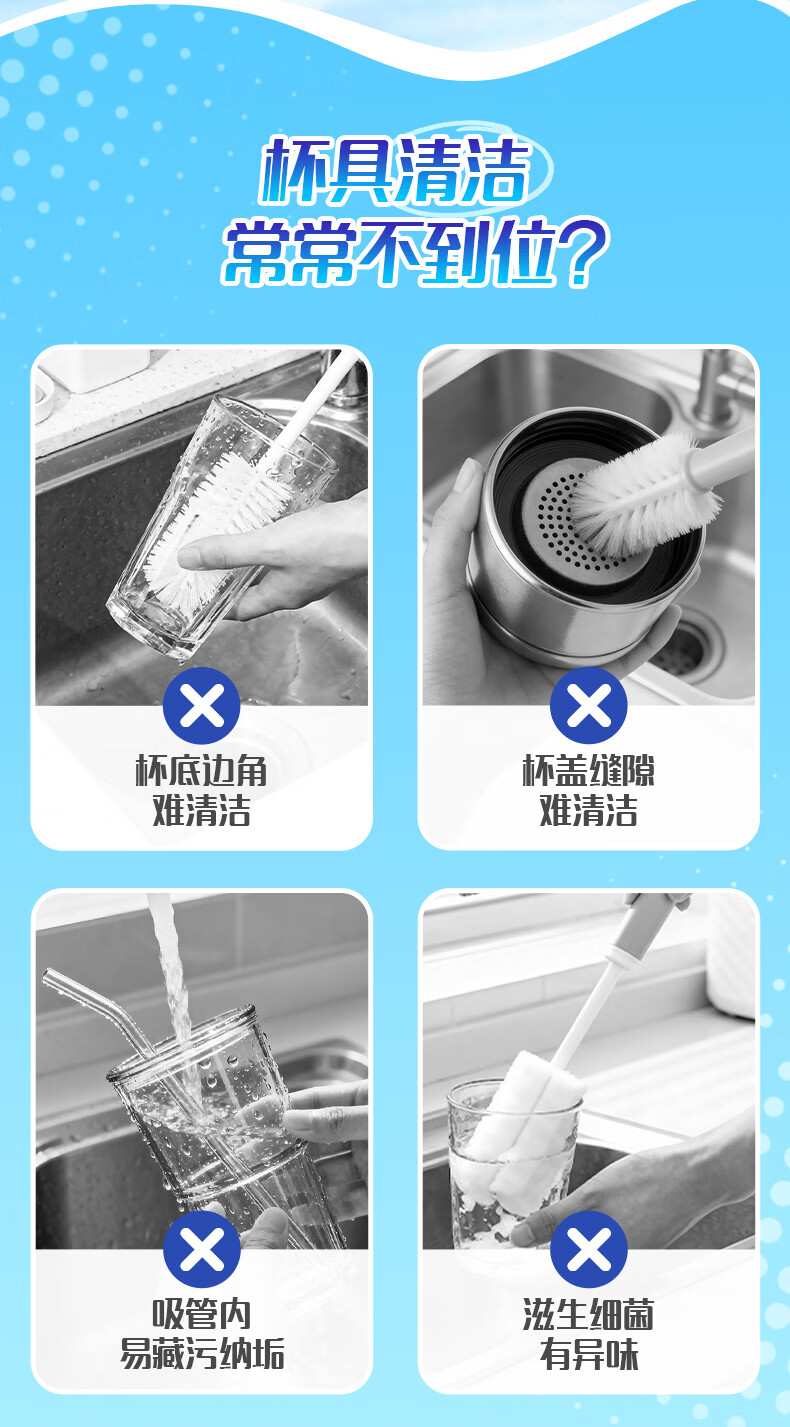 杯具清洁
常常不到位?

杯底边角
难清洁

杯盖缝隙
难清洁

吸管内
易藏污纳垢

滋生细菌
有异味