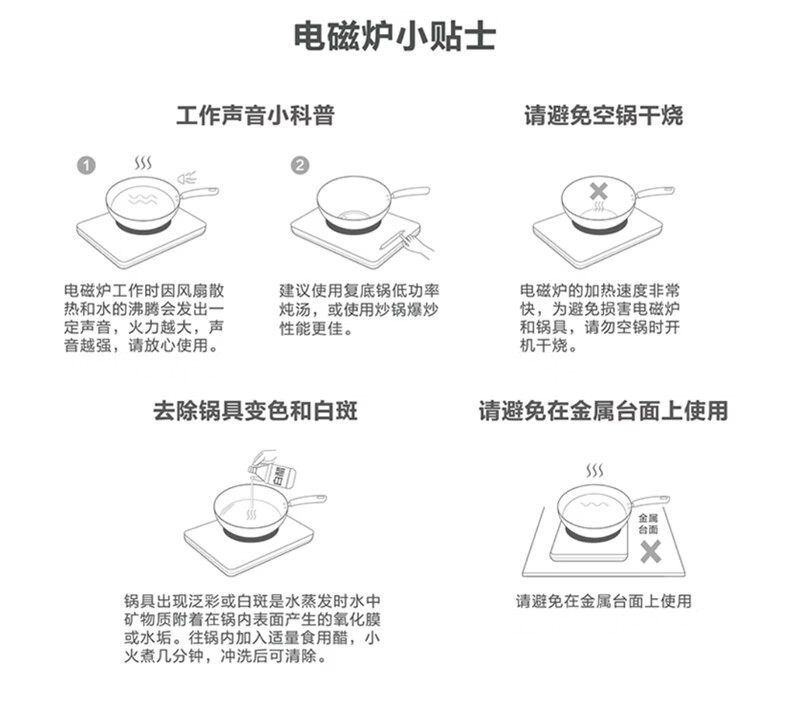 电磁炉小贴士

工作声音小科普

1

电磁炉工作时因风扇散热和水的沸腾会发出一定声音，火力越大，声音越强，请放心使用。

2

建议使用复底锅低功率炖汤，或使用炒锅爆炒性能更佳。

请避免空锅干烧

电磁炉的加热速度非常快，为避免损害电磁炉和锅具，请勿空锅时开机干烧。

去除锅具变色和白斑

白醋

锅具出现泛彩或白斑是水蒸发时水中矿物质附着在锅内表面产生的氧化膜或水垢。往锅内加入适量食用醋，小火煮几分钟，冲洗后可清除。

请避免在金属台面上使用

金属台面

请避免在金属台面上使用