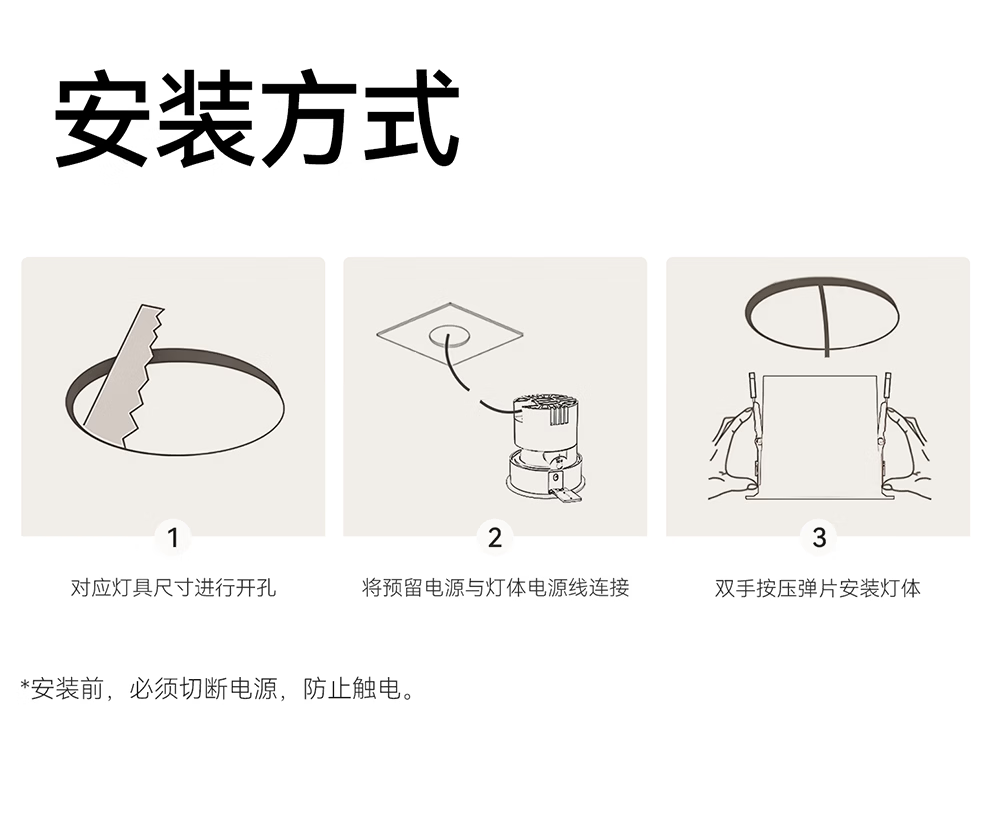 安装方式

1
对应灯具尺寸进行开孔

2
将预留电源与灯体电源线连接

3
双手按压弹片安装灯体

*安装前，必须切断电源，防止触电。