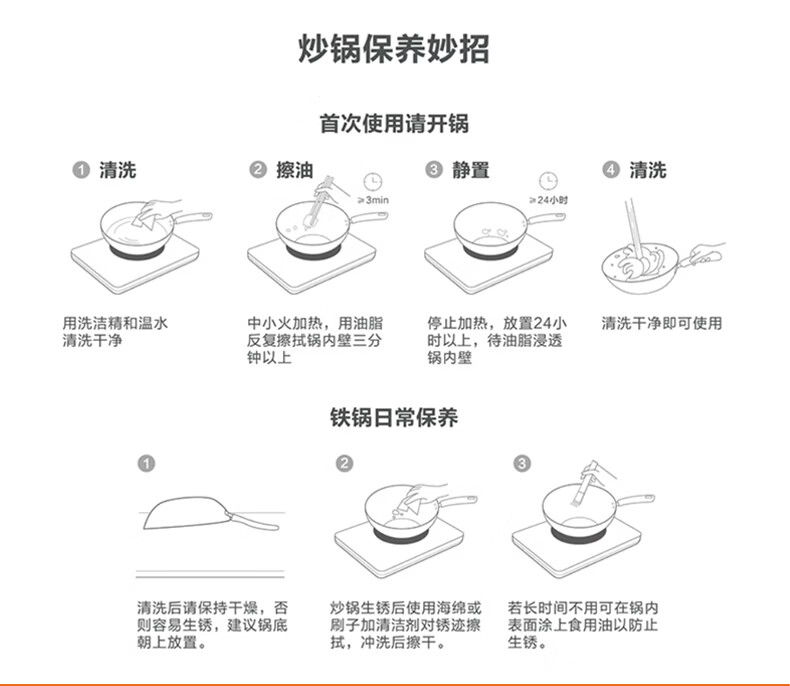 炒锅保养妙招

首次使用请开锅

1 清洗

用洗洁精和温水清洗干净

2 擦油

≥3min

中小火加热，用油脂反复擦拭锅内壁三分钟以上

3 静置

≥24小时

停止加热，放置24小时以上，待油脂浸透锅内壁

4 清洗

清洗干净即可使用

铁锅日常保养

1

清洗后请保持干燥，否则容易生锈，建议锅底朝上放置。

2

炒锅生锈后使用海绵或刷子加清洁剂对锈迹擦拭，冲洗后擦干。

3

若长时间不用可在锅内表面涂上食用油以防止生锈。