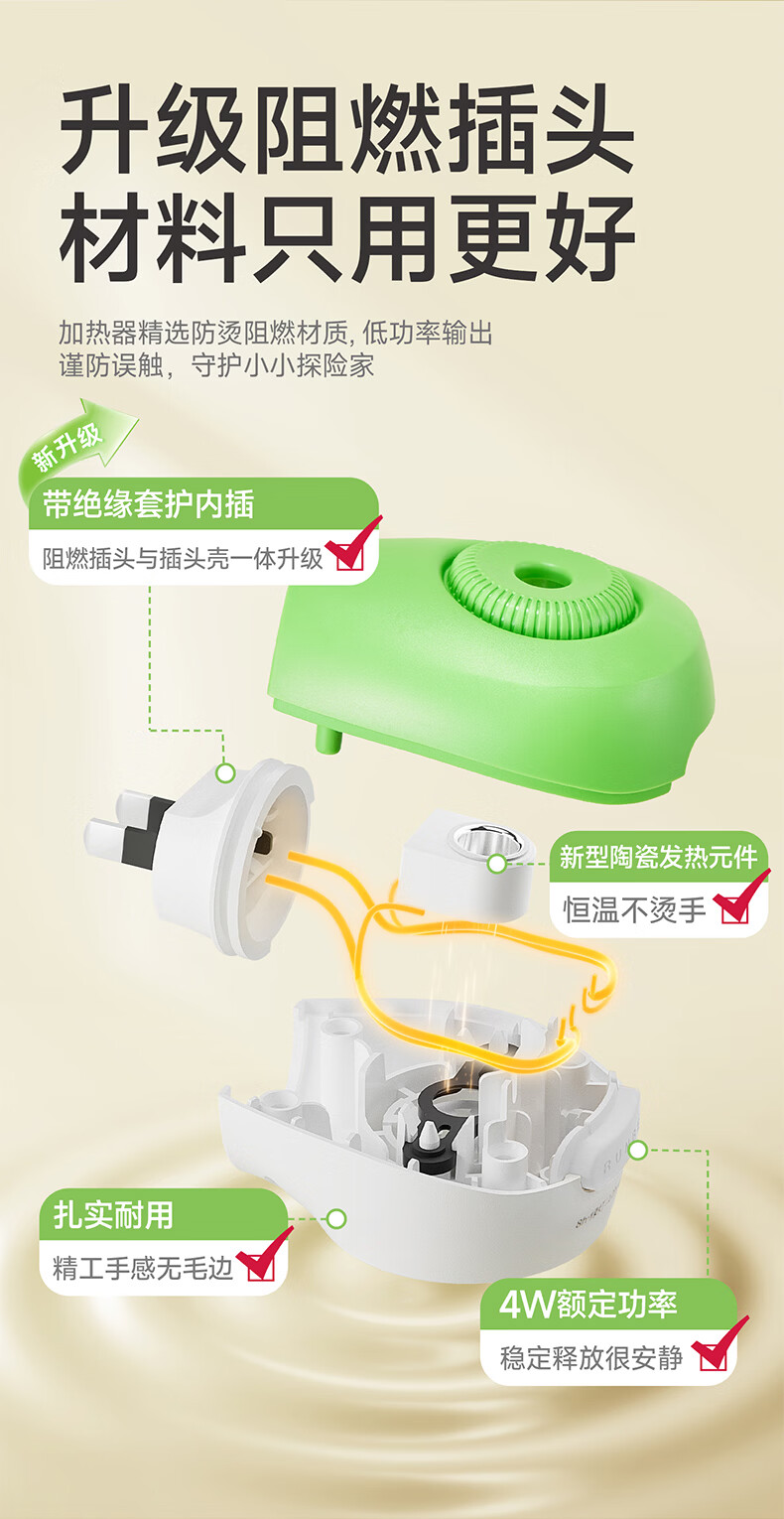 升级阻燃插头
材料只用更好

加热器精选防烫阻燃材质, 低功率输出
谨防误触，守护小小探险家

新升级

带绝缘套护内插
阻燃插头与插头壳一体升级

新型陶瓷发热元件
恒温不烫手

扎实耐用
精工手感无毛边

4W额定功率
稳定释放很安静