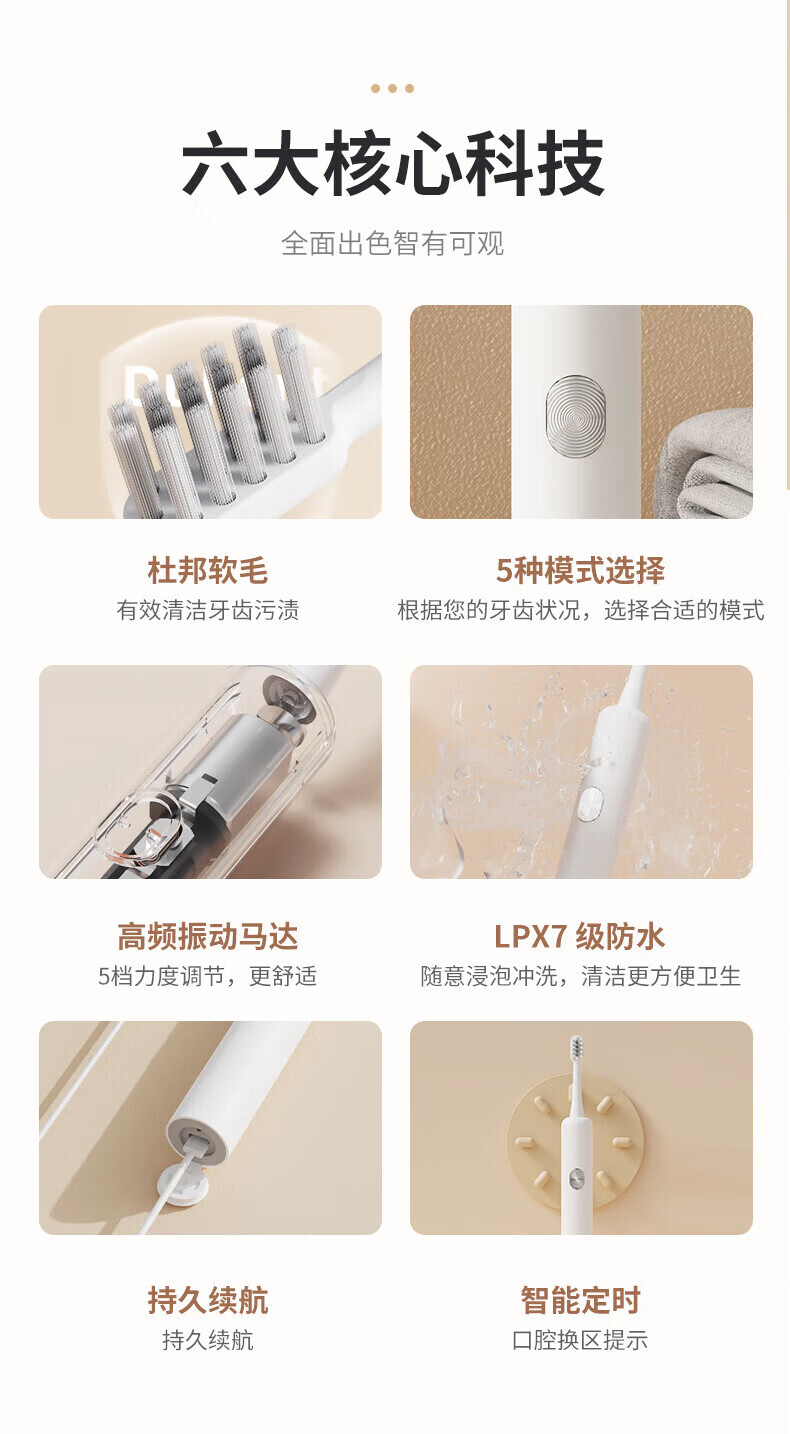 六大核心科技

全面出色智有可观

杜邦软毛
有效清洁牙齿污渍

5种模式选择
根据您的牙齿状况，选择合适的模式

高频振动马达
5档力度调节，更舒适

LPX7 级防水
随意浸泡冲洗，清洁更方便卫生

持久续航
持久续航

智能定时
口腔换区提示