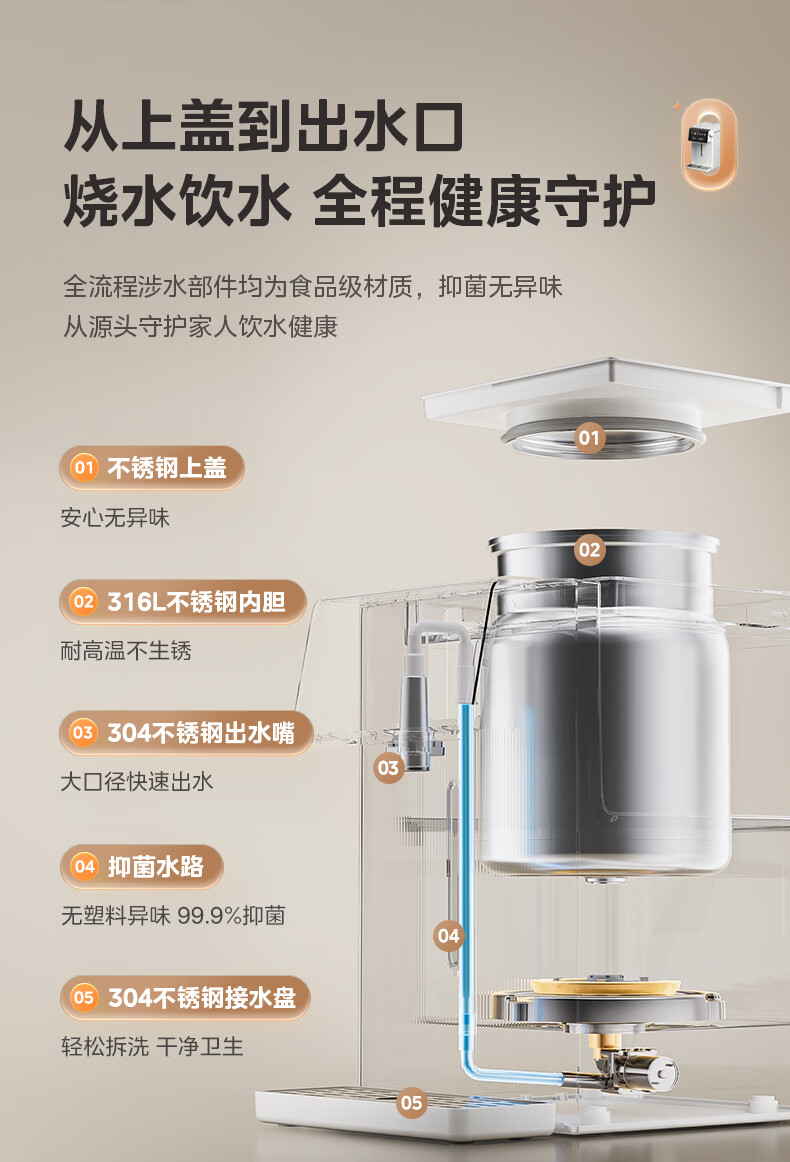 从上盖到出水口
烧水饮水 全程健康守护

全流程涉水部件均为食品级材质，抑菌无异味
从源头守护家人饮水健康

01 不锈钢上盖
安心无异味

02 316L不锈钢内胆
耐高温不生锈

03 304不锈钢出水嘴
大口径快速出水

04 抑菌水路
无塑料异味 99.9%抑菌

05 304不锈钢接水盘
轻松拆洗 干净卫生

01
02
03
04
05