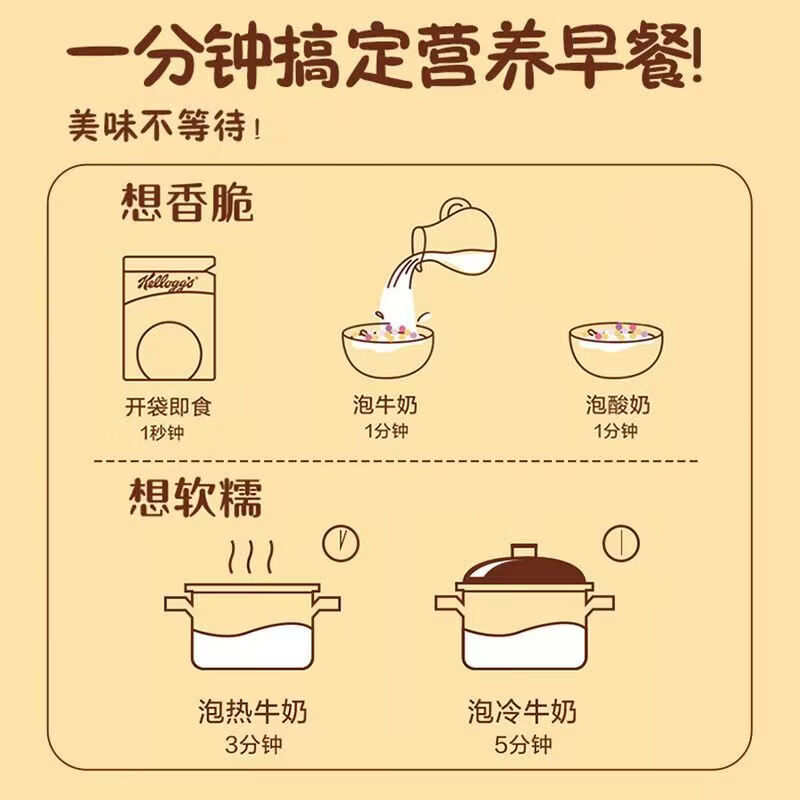 一分钟搞定营养早餐!

美味不等待!

想香脆

Kellogg's

开袋即食
1秒钟

泡牛奶
1分钟

泡酸奶
1分钟

想软糯

泡热牛奶
3分钟

泡冷牛奶
5分钟