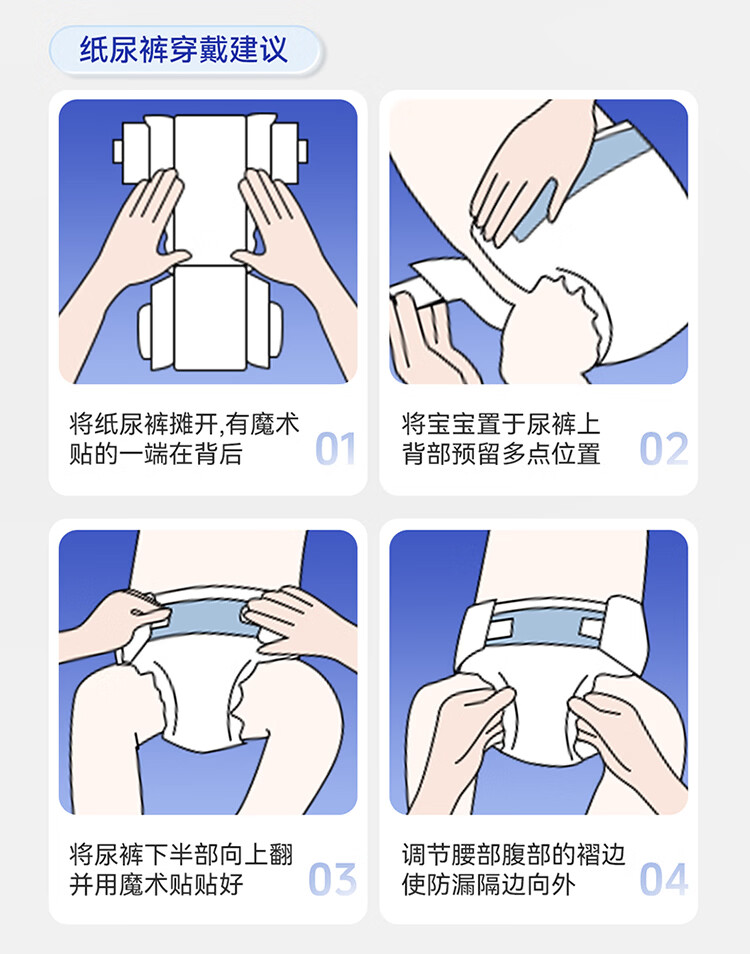 纸尿裤穿戴建议

将纸尿裤摊开,有魔术贴的一端在背后

01

将宝宝置于尿裤上背部预留多点位置

02

将尿裤下半部向上翻并用魔术贴贴好

03

调节腰部腹部的褶边使防漏隔边向外

04