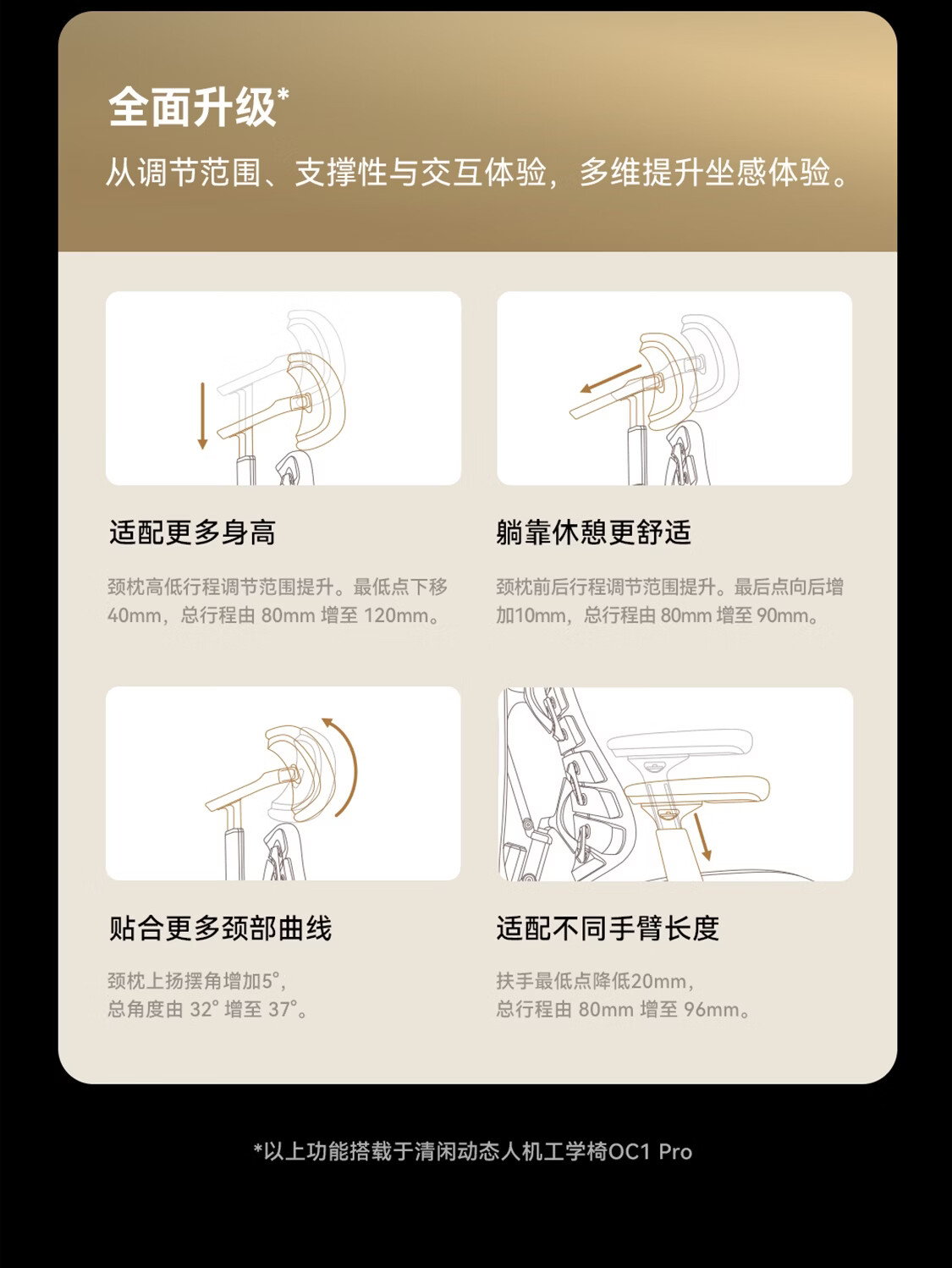 全面升级*

从调节范围、支撑性与交互体验，多维提升坐感体验。

适配更多身高

颈枕高低行程调节范围提升。最低点下移40mm，总行程由 80mm 增至 120mm。

躺靠休憩更舒适

颈枕前后行程调节范围提升。最后点向后增加10mm，总行程由 80mm 增至 90mm。

贴合更多颈部曲线

颈枕上扬摆角增加5°，总角度由 32° 增至 37°。

适配不同手臂长度

扶手最低点降低20mm，总行程由 80mm 增至 96mm。

*以上功能搭载于清闲动态人机工学椅OC1 Pro