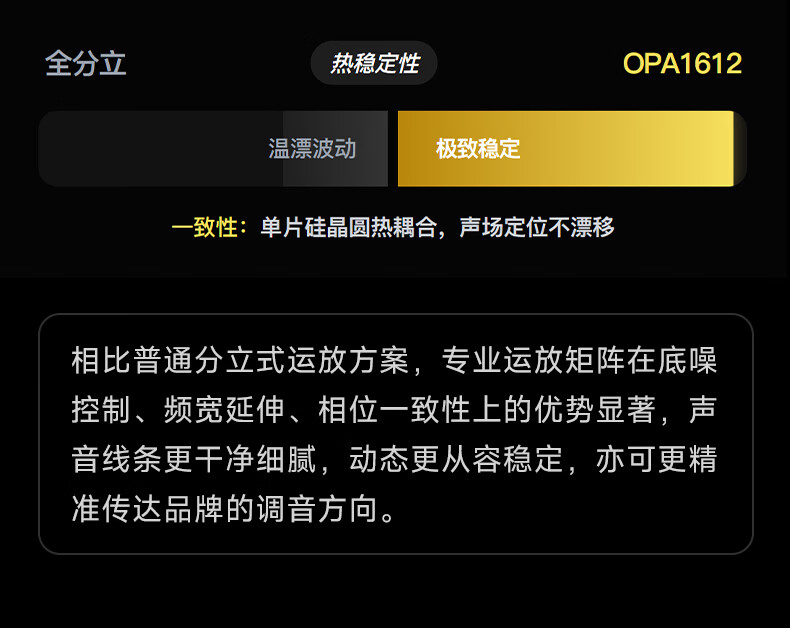 全分立 热稳定性 OPA1612

温漂波动 极致稳定

一致性：单片硅晶圆热耦合，声场定位不漂移

相比普通分立式运放方案，专业运放矩阵在底噪控制、频宽延伸、相位一致性上的优势显著，声音线条更干净细腻，动态更从容稳定，亦可更精准传达品牌的调音方向。