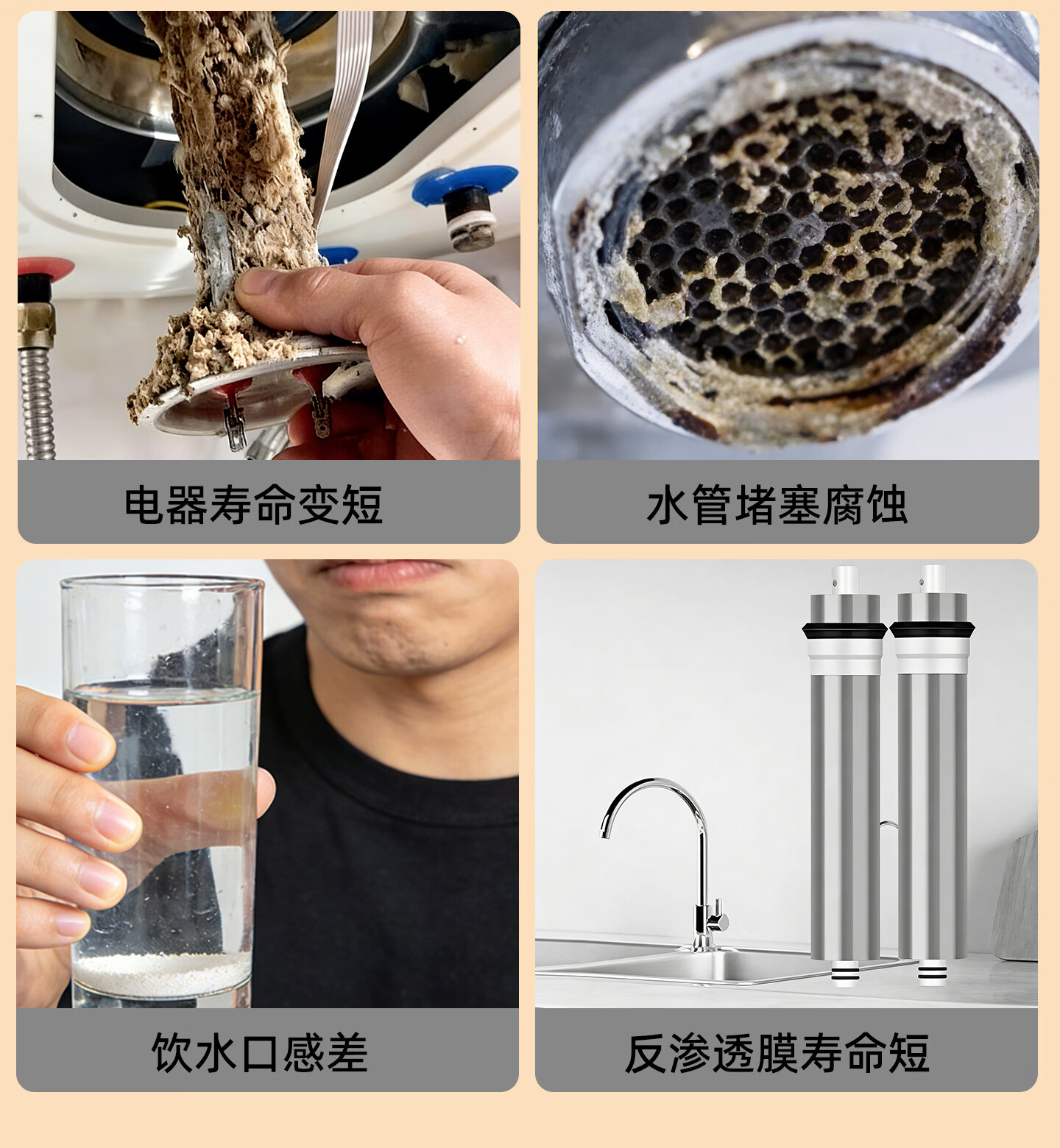 电器寿命变短

水管堵塞腐蚀

饮水口感差

反渗透膜寿命短