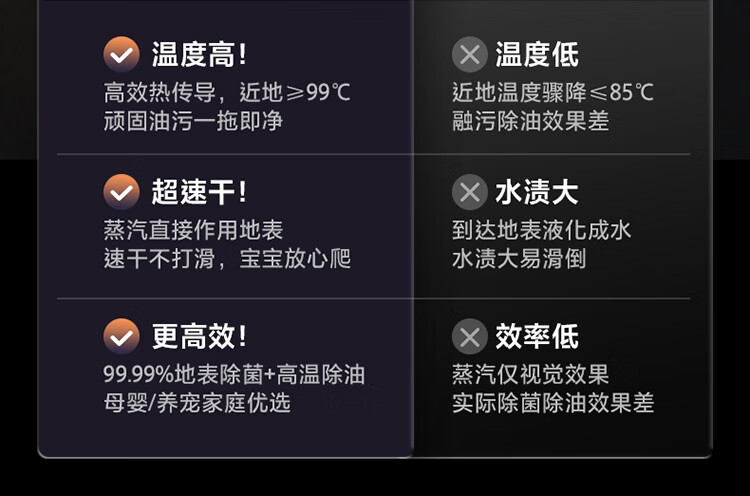 温度高!

高效热传导，近地≥99℃
顽固油污一拖即净

超速干!

蒸汽直接作用地表
速干不打滑，宝宝放心爬

更高效!

99.99%地表除菌+高温除油
母婴/养宠家庭优选

温度低

近地温度骤降≤85℃
融污除油效果差

水渍大

到达地表液化成水
水渍大易滑倒

效率低

蒸汽仅视觉效果
实际除菌除油效果差