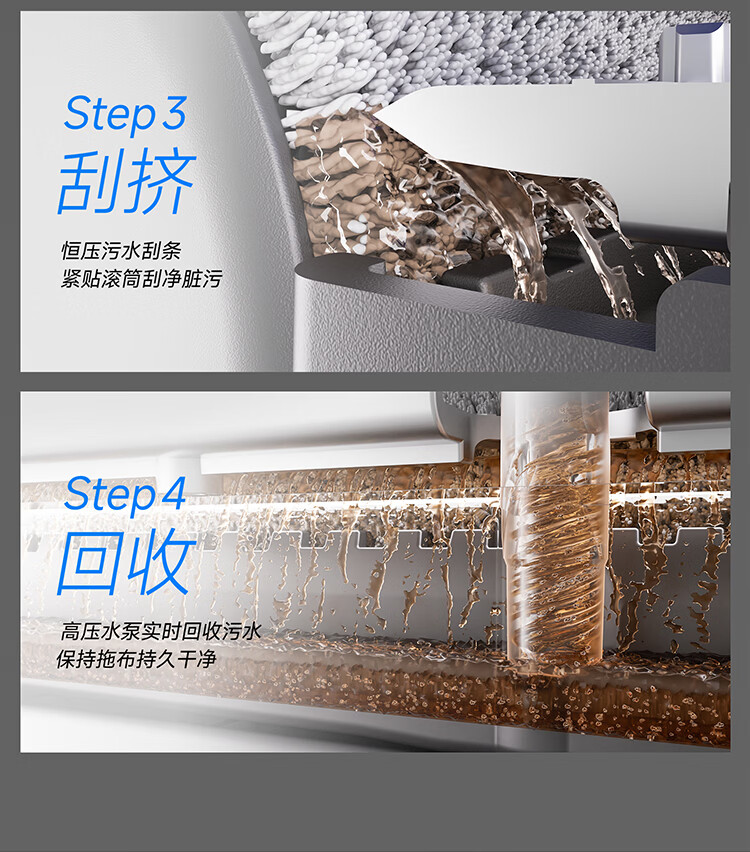 Step 3
刮挤

恒压污水刮条
紧贴滚筒刮净脏污

Step 4
回收

高压水泵实时回收污水
保持拖布持久干净