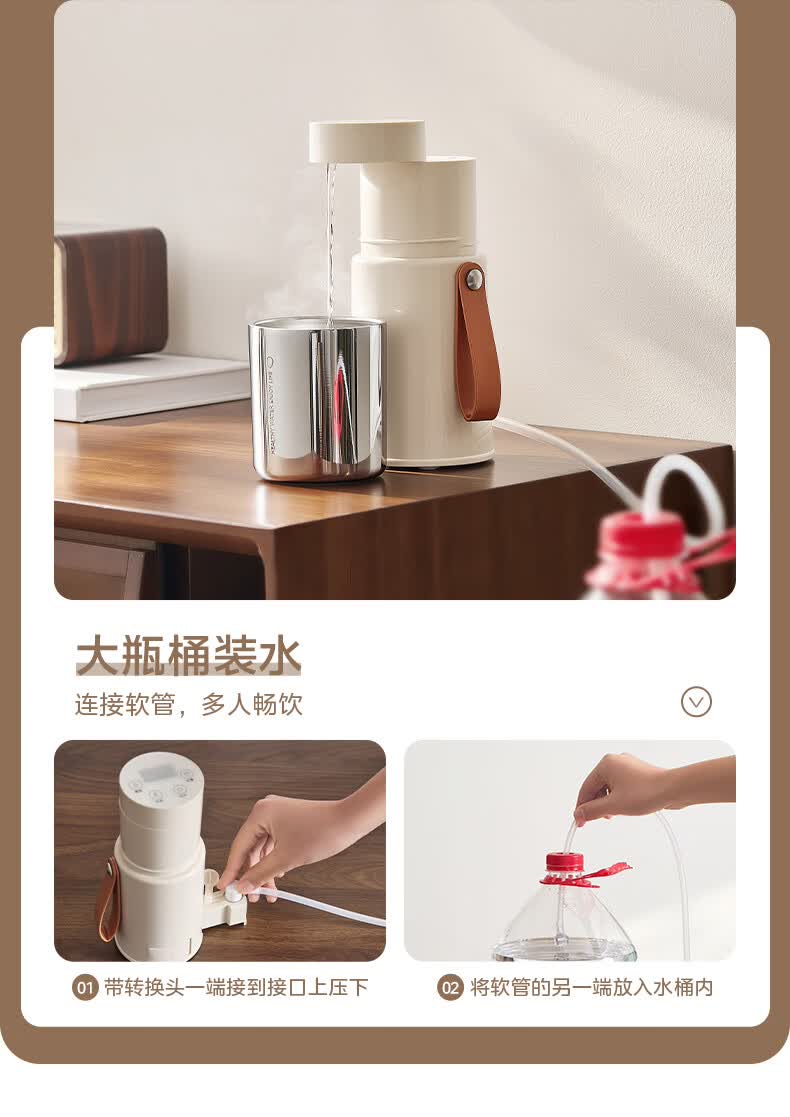 大瓶桶装水

连接软管，多人畅饮

01 带转换头一端接到接口上压下

02 将软管的另一端放入水桶内