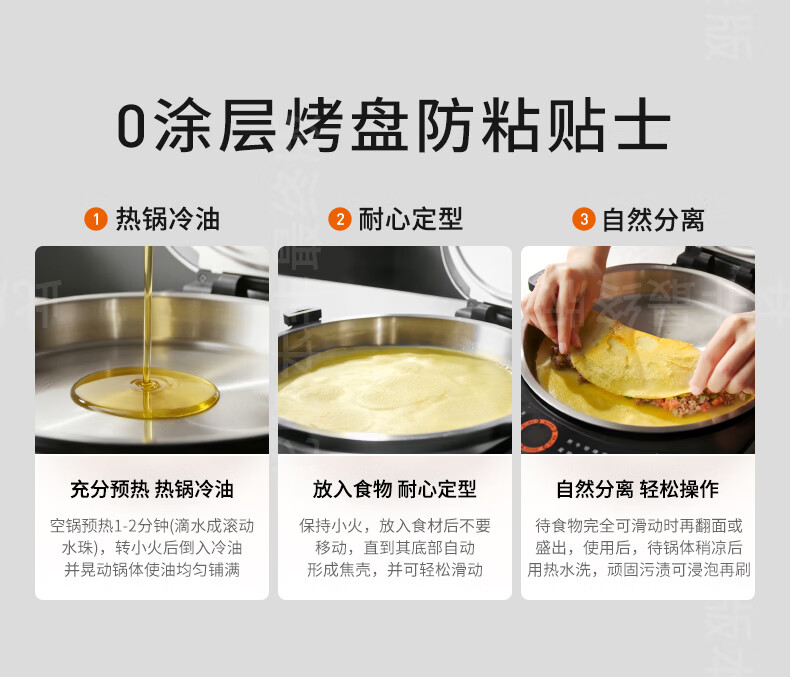 0涂层烤盘防粘贴士

1 热锅冷油

充分预热 热锅冷油

空锅预热1-2分钟(滴水成滚动水珠)，转小火后倒入冷油并晃动锅体使油均匀铺满

2 耐心定型

放入食物 耐心定型

保持小火，放入食材后不要移动，直到其底部自动形成焦壳，并可轻松滑动

3 自然分离

自然分离 轻松操作

待食物完全可滑动时再翻面或盛出，使用后，待锅体稍凉后用热水洗，顽固污渍可浸泡再刷