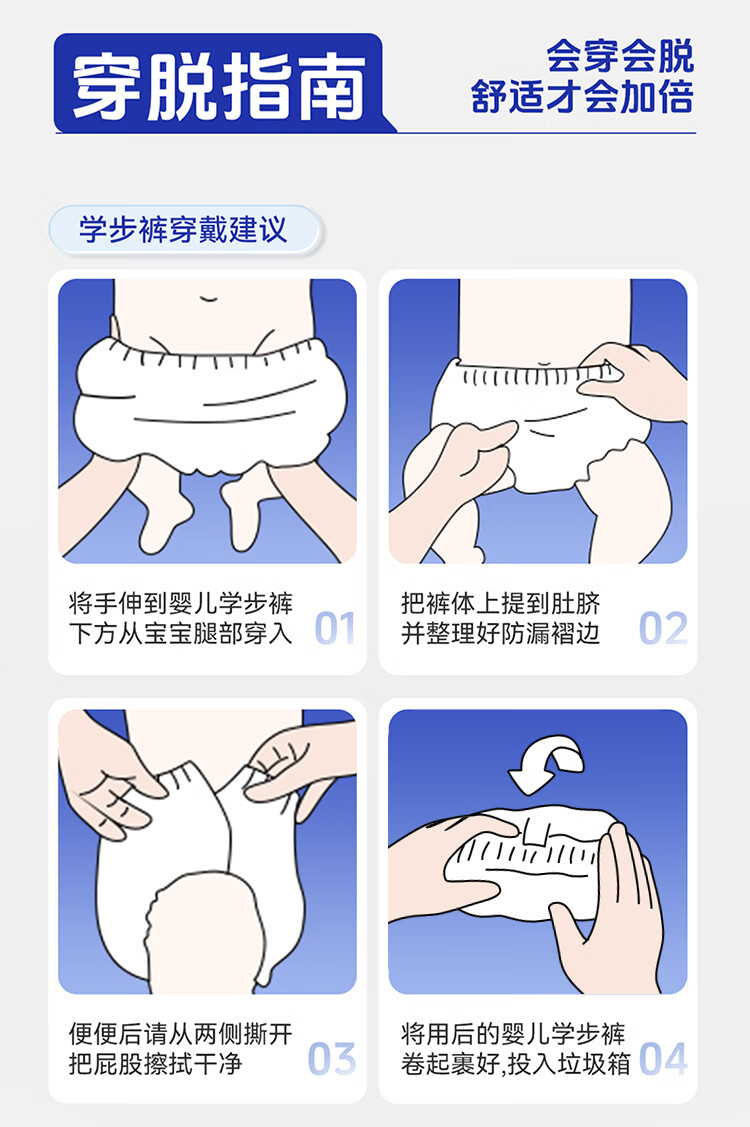 穿脱指南

会穿会脱
舒适才会加倍

学步裤穿戴建议

将手伸到婴儿学步裤下方从宝宝腿部穿入

01

把裤体上提到肚脐并整理好防漏褶边

02

便便后请从两侧撕开把屁股擦拭干净

03

将用后的婴儿学步裤卷起裹好,投入垃圾箱

04