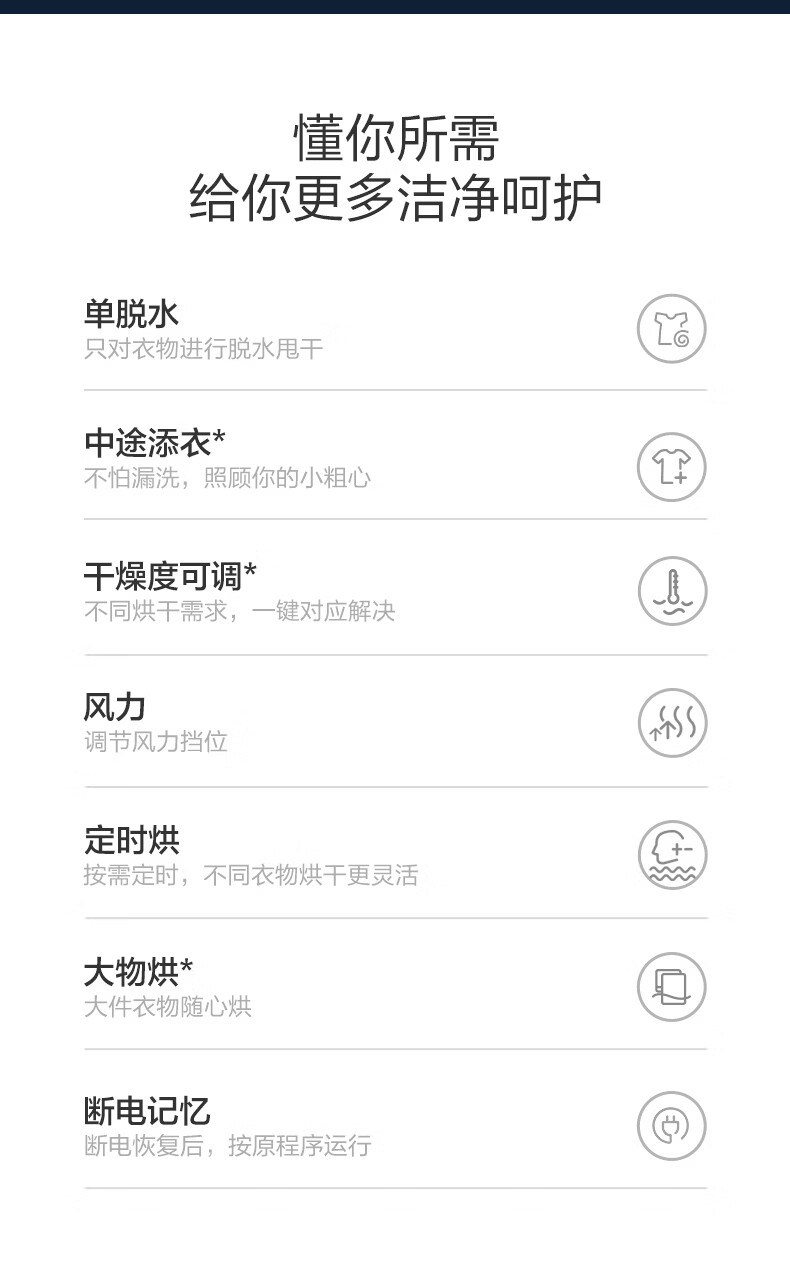 懂你所需
给你更多洁净呵护

单脱水
只对衣物进行脱水甩干

中途添衣*
不怕漏洗，照顾你的小粗心

干燥度可调*
不同烘干需求，一键对应解决

风力
调节风力挡位

定时烘
按需定时，不同衣物烘干更灵活

大物烘*
大件衣物随心烘

断电记忆
断电恢复后，按原程序运行