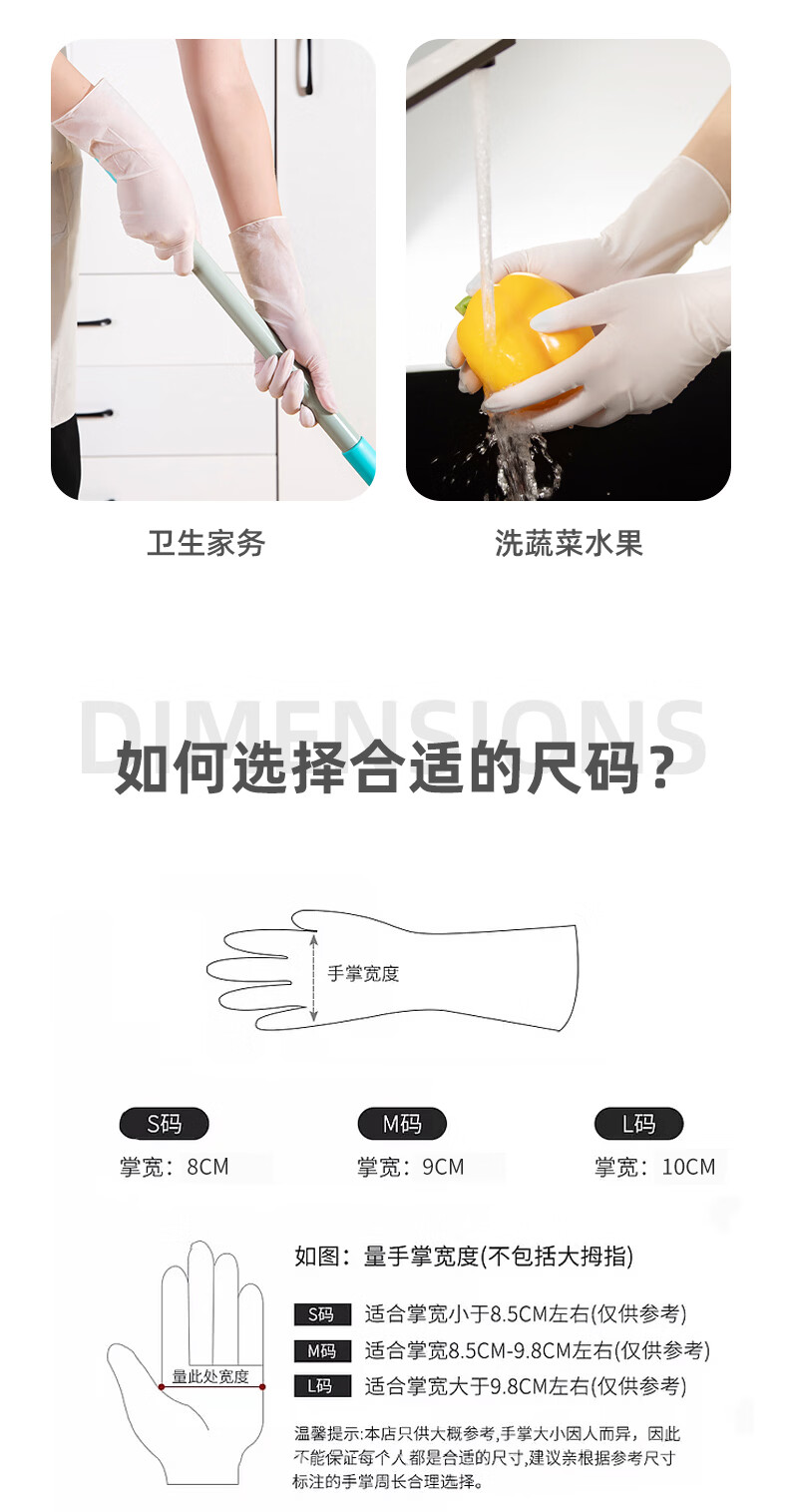 卫生家务

洗蔬菜水果

DIMENSIONS

如何选择合适的尺码？

手掌宽度

S码
掌宽：8CM

M码
掌宽：9CM

L码
掌宽：10CM

量此处宽度

如图：量手掌宽度(不包括大拇指)

S码 适合掌宽小于8.5CM左右(仅供参考)

M码 适合掌宽8.5CM-9.8CM左右(仅供参考)

L码 适合掌宽大于9.8CM左右(仅供参考)

温馨提示:本店只供大概参考,手掌大小因人而异，因此不能保证每个人都是合适的尺寸,建议亲根据参考尺寸标注的手掌周长合理选择。