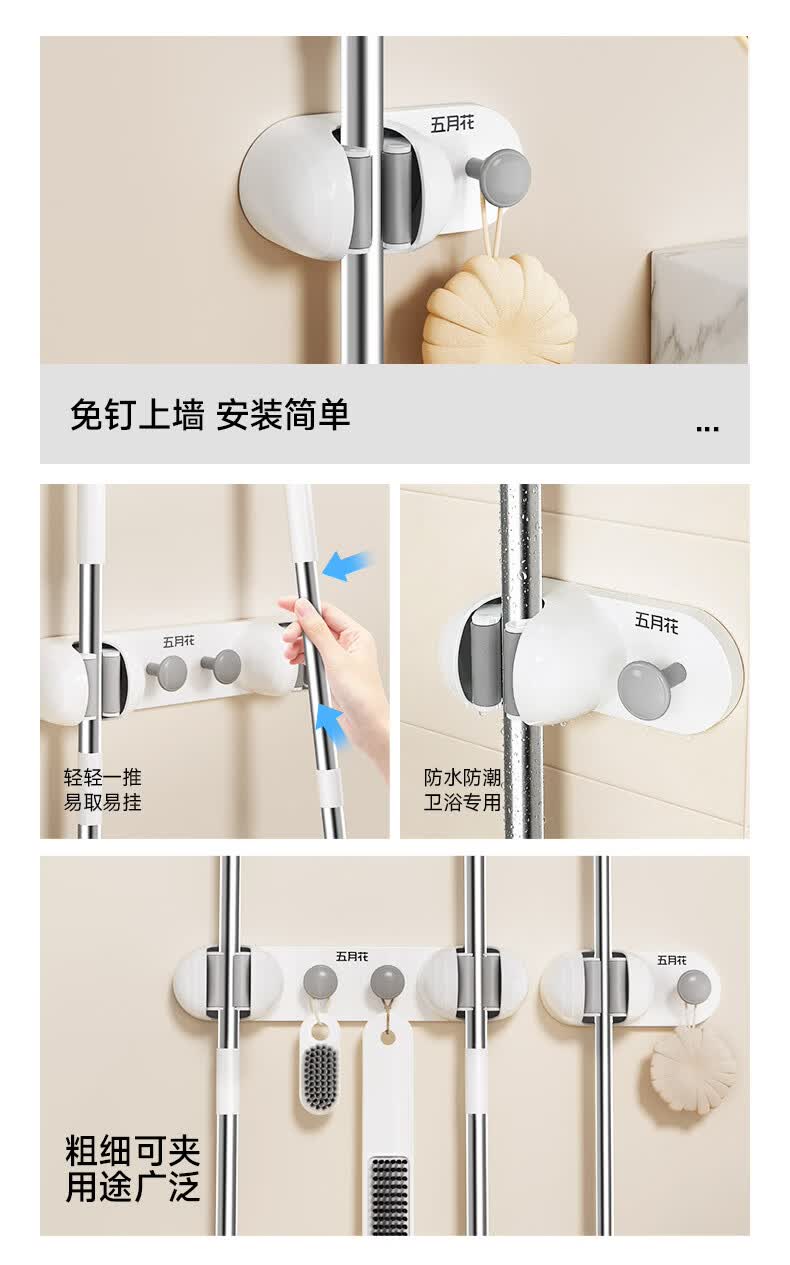 五月花

免钉上墙 安装简单

...

五月花

轻轻一推
易取易挂

五月花

防水防潮
卫浴专用

五月花

五月花

粗细可夹
用途广泛